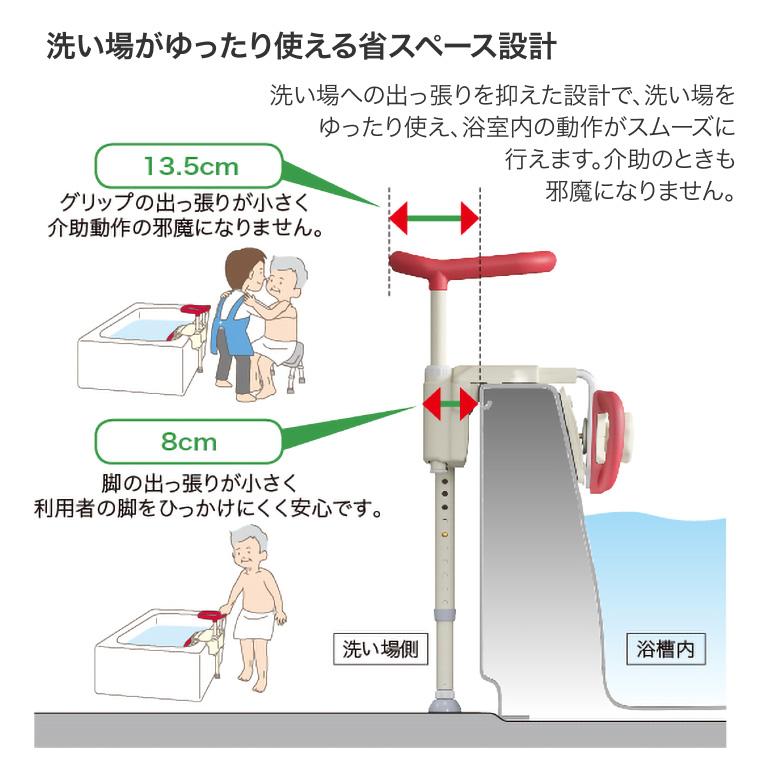 洗い場がゆったり使える省スペース設計

洗い場への出っ張りを抑えた設計で、洗い場をゆったり使え、浴室内の動作がスムーズに行えます。介助のときも邪魔になりません。

13.5cm

グリップの出っ張りが小さく介助動作の邪魔になりません。

8cm

脚の出っ張りが小さく利用者の脚をひっかけにくく安心です。

洗い場側

浴槽内