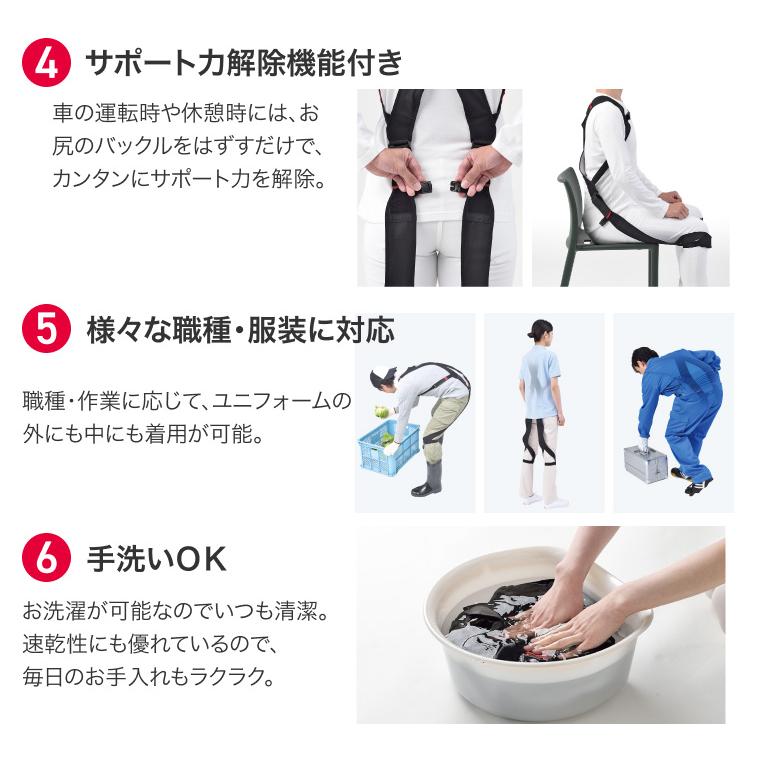 4 サポート力解除機能付き

車の運転時や休憩時には、お尻のバックルをはずすだけで、カンタンにサポート力を解除。

5 様々な職種・服装に対応

職種・作業に応じて、ユニフォームの外にも中にも着用が可能。

6 手洗いOK

お洗濯が可能なのでいつも清潔。速乾性にも優れているので、毎日のお手入れもラクラク。