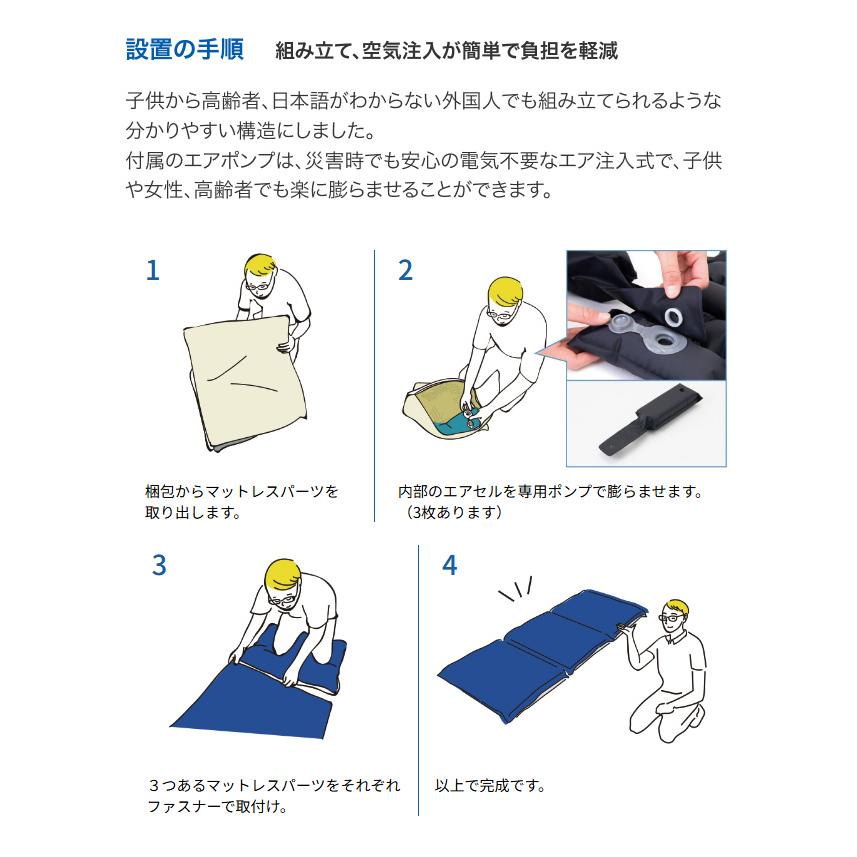 設置の手順　組み立て、空気注入が簡単で負担を軽減

子供から高齢者、日本語がわからない外国人でも組み立てられるような分かりやすい構造にしました。
付属のエアポンプは、災害時でも安心の電気不要なエア注入式で、子供や女性、高齢者でも楽に膨らませることができます。

1

梱包からマットレスパーツを取り出します。

2

内部のエアセルを専用ポンプで膨らませます。（3枚あります）

3

３つあるマットレスパーツをそれぞれファスナーで取付け。

4

以上で完成です。