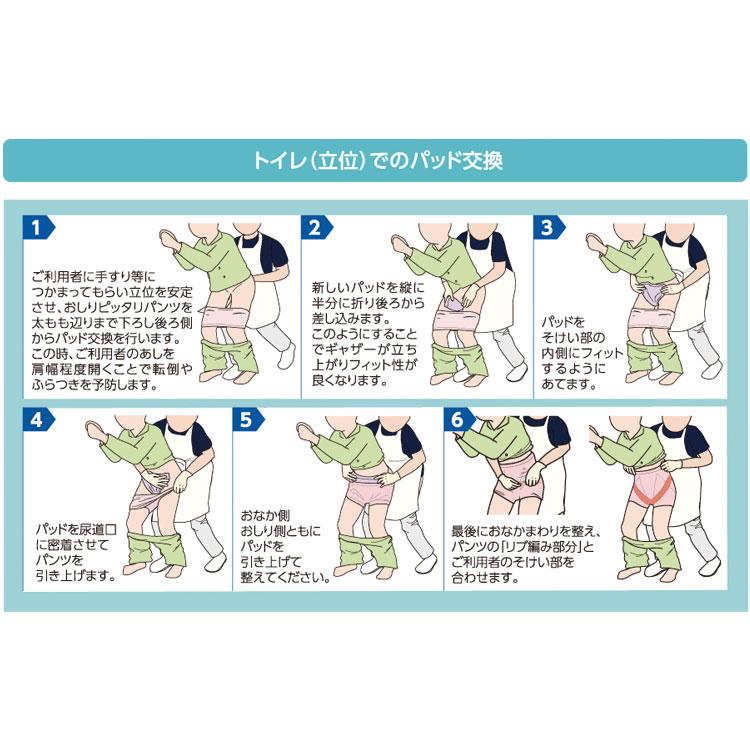 トイレ(立位)でのパッド交換

1
ご利用者に手すり等につかまってもらい立位を安定させ、おしりピッタリパンツを太もも辺りまで下ろし後ろ側からパッド交換を行います。この時、ご利用者のあしを肩幅程度開くことで転倒やふらつきを予防します。

2
新しいパッドを縦に半分に折り後ろから差し込みます。このようにすることでギャザーが立ち上がりフィット性が良くなります。

3
パッドをそけい部の内側にフィットするようにあてます。

4
パッドを尿道口に密着させてパンツを引き上げます。

5
おなか側おしり側ともにパッドを引き上げて整えてください。

6
最後におなかまわりを整え、パンツの「リブ編み部分」とご利用者のそけい部を合わせます。