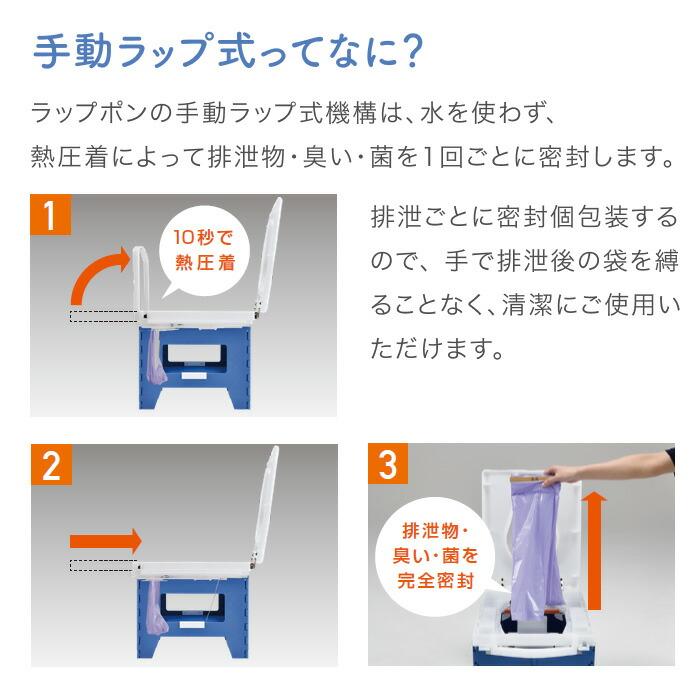 手動ラップ式ってなに?

ラップポンの手動ラップ式機構は、水を使わず、熱圧着によって排泄物・臭い・菌を1回ごとに密封します。

1

10秒で熱圧着

排泄ごとに密封個包装するので、手で排泄後の袋を縛ることなく、清潔にご使用いただけます。

2

3

排泄物・臭い・菌を完全密封