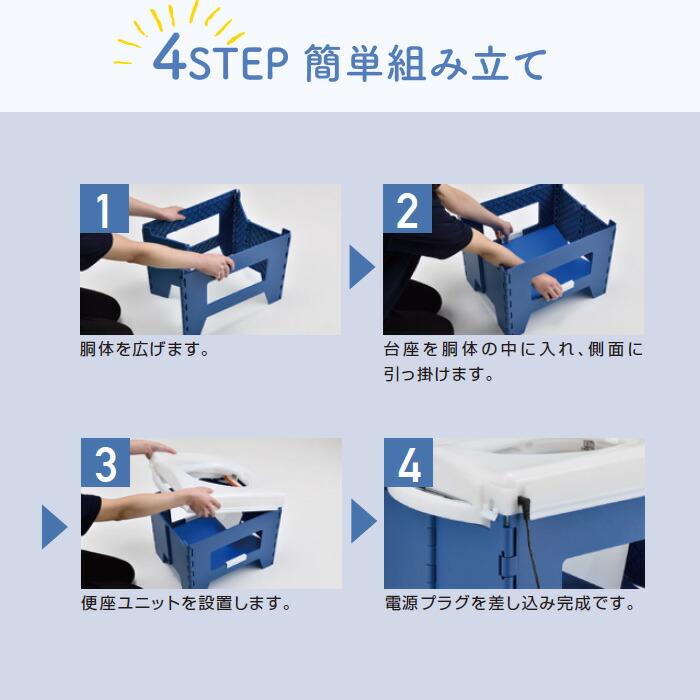 4STEP 簡単組み立て

1

胴体を広げます。

2

台座を胴体の中に入れ、側面に引っ掛けます。

3

便座ユニットを設置します。

4

電源プラグを差し込み完成です。