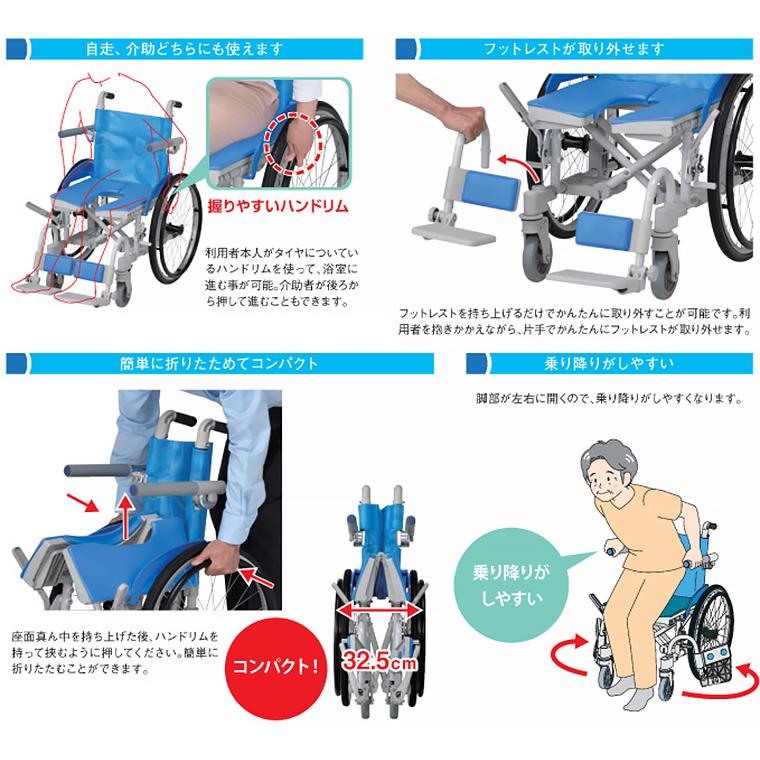 自走、介助どちらにも使えます

握りやすいハンドリム

利用者本人がタイヤについているハンドリムを使って、浴室に進む事が可能。介助者が後ろから押して進むこともできます。

フットレストが取り外せます

フットレストを持ち上げるだけでかんたんに取り外すことが可能です。利用者を抱きかかえながら、片手でかんたんにフットレストが取り外せます。

簡単に折りたためてコンパクト

座面真ん中を持ち上げた後、ハンドリムを持って挟むように押してください。簡単に折りたたむことができます。

コンパクト！

32.5cm

乗り降りがしやすい

脚部が左右に開くので、乗り降りがしやすくなります。

乗り降りがしやすい