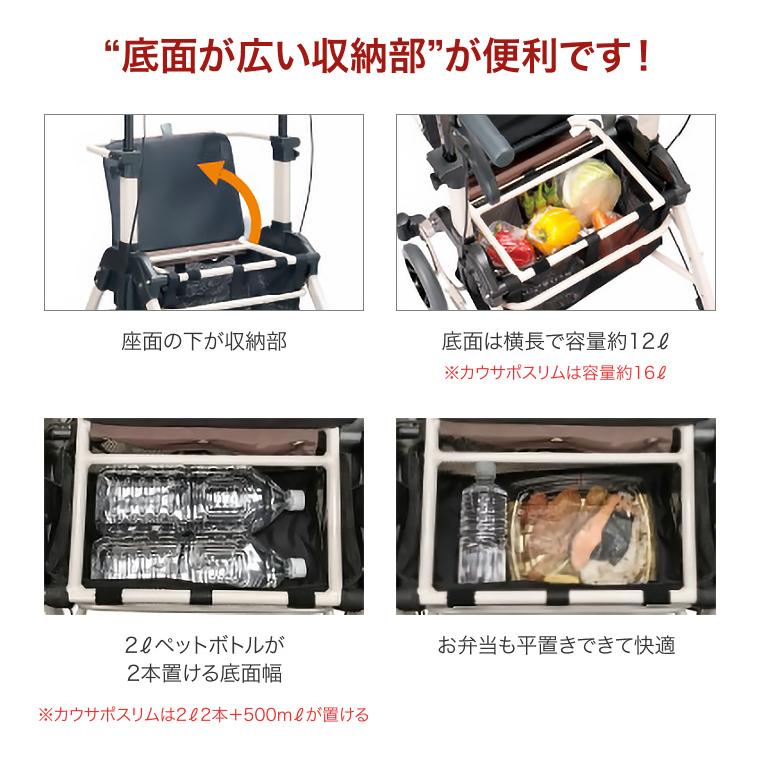 “底面が広い収納部”が便利です！

座面の下が収納部

底面は横長で容量約12ℓ
※カウサポスリムは容量約16ℓ

2ℓペットボトルが
2本置ける底面幅

※カウサポスリムは2ℓ2本＋500mℓが置ける

お弁当も平置きできて快適