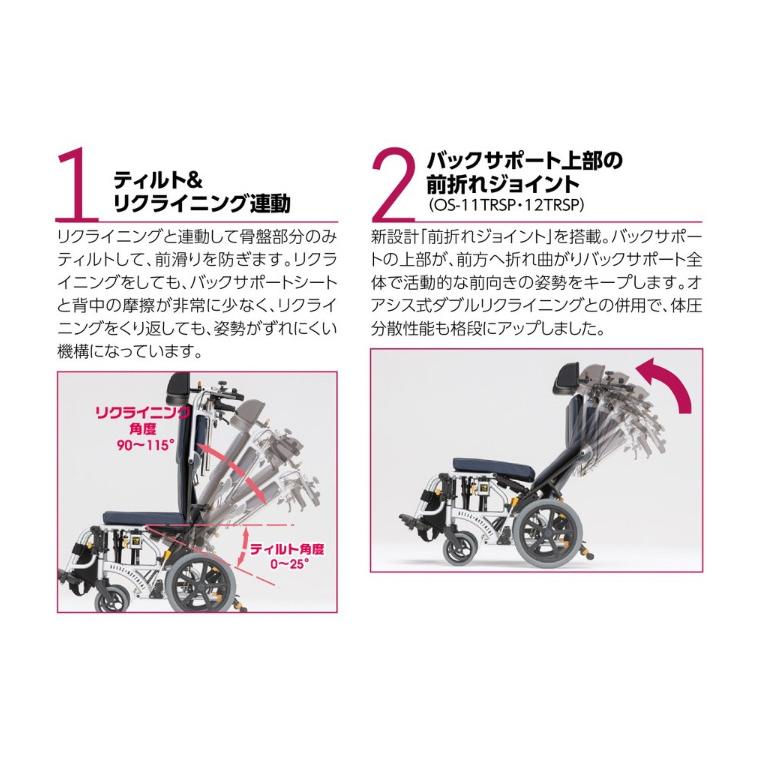 1 ティルト&
リクライニング連動

リクライニングと連動して骨盤部分のみティルトして、前滑りを防ぎます。リクライニングをしても、バックサポートシートと背中の摩擦が非常に少なく、リクライニングをくり返しても、姿勢がずれにくい機構になっています。

リクライニング
角度
90〜115°

ティルト角度
0〜25°

2 バックサポート上部の
前折れジョイント
(OS-11TRSP・12TRSP)

新設計「前折れジョイント」を搭載。バックサポートの上部が、前方へ折れ曲がりバックサポート全体で活動的な前向きの姿勢をキープします。オアシス式ダブルリクライニングとの併用で、体圧分散性能も格段にアップしました。