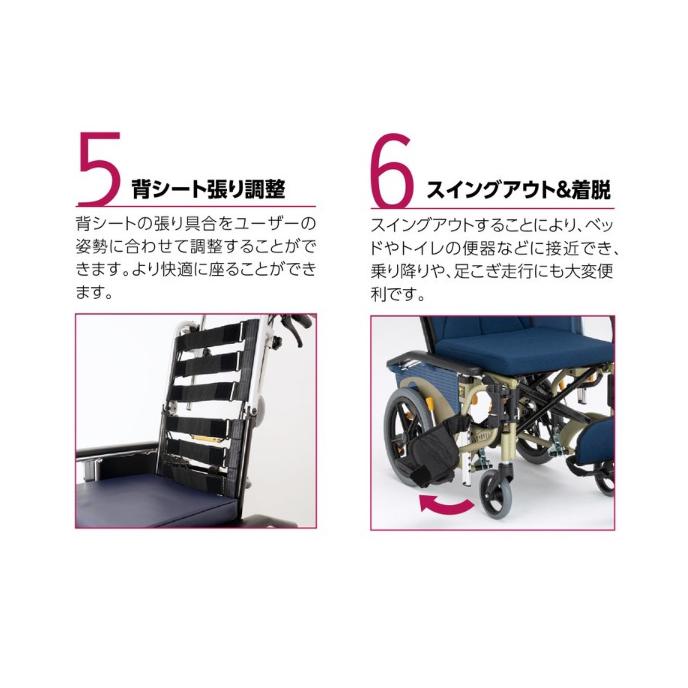 5 背シート張り調整

背シートの張り具合をユーザーの姿勢に合わせて調整することができます。より快適に座ることができます。

6 スイングアウト&着脱

スイングアウトすることにより、ベッドやトイレの便器などに接近でき、乗り降りや、足こぎ走行にも大変便利です。