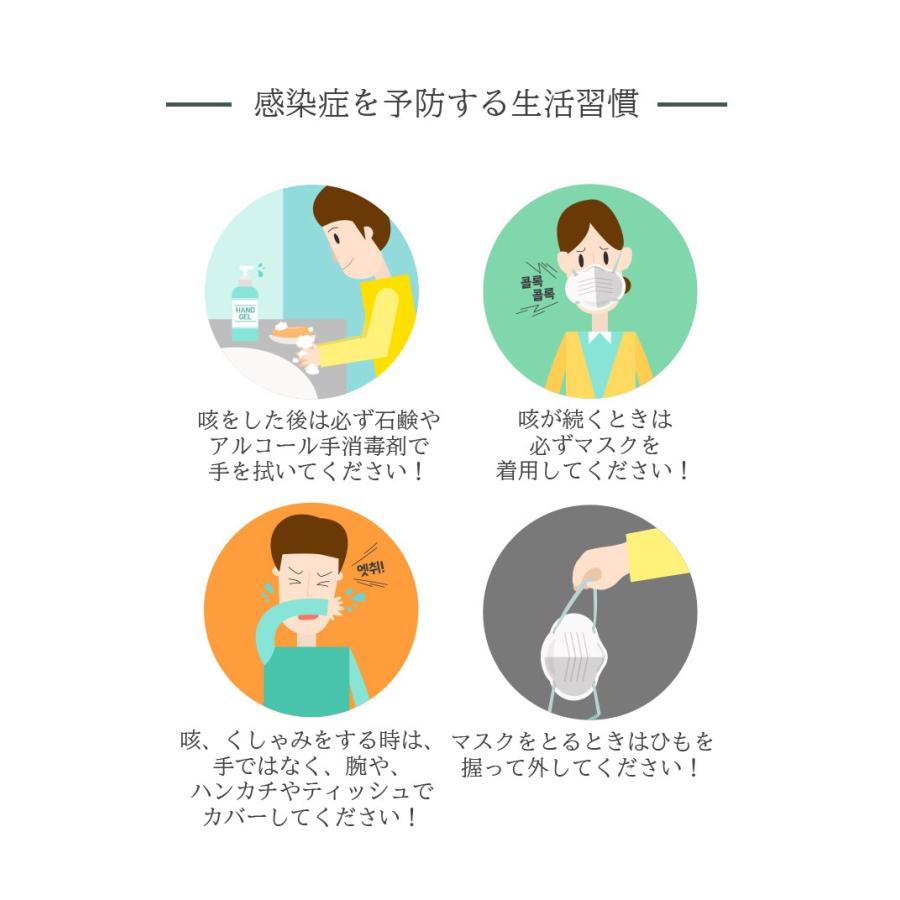 感染症を予防する生活習慣

HAND GEL

咳をした後は必ず石鹸やアルコール手消毒剤で手を拭いてください！

콜록 콜록

咳が続くときは必ずマスクを着用してください！

엣취!

咳、くしゃみをする時は、手ではなく、腕や、ハンカチやティッシュでカバーしてください！

マスクをとるときはひもを握って外してください！