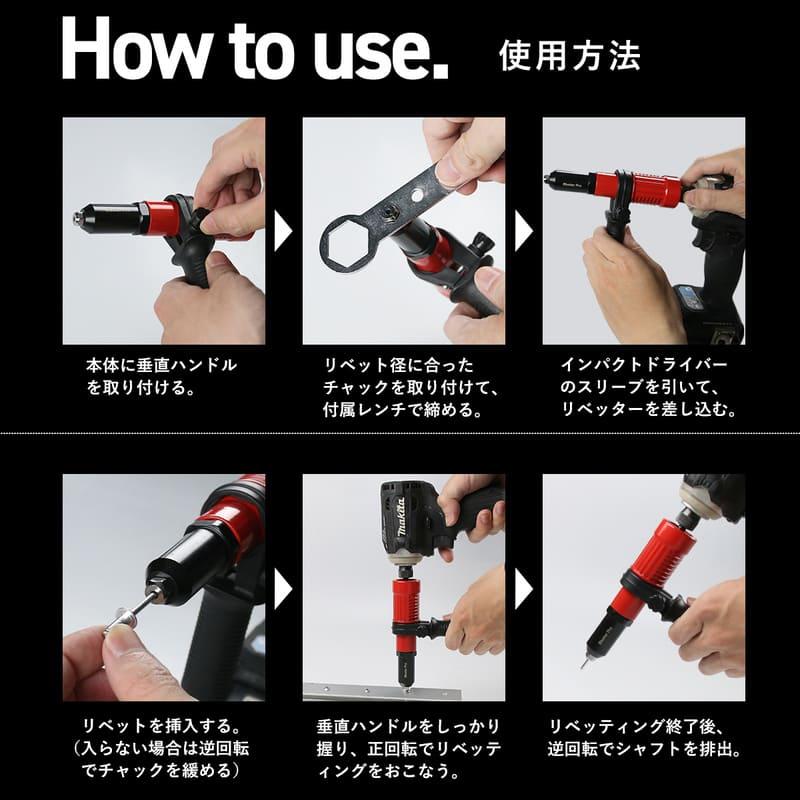 How to use. 使用方法

本体に垂直ハンドルを取り付ける。

リベット径に合ったチャックを取り付けて、付属レンチで締める。

インパクトドライバーのスリーブを引いて、リベッターを差し込む。

リベットを挿入する。（入らない場合は逆回転でチャックを緩める）

makita

垂直ハンドルをしっかり握り、正回転でリベッティングをおこなう。

リベッティング終了後、逆回転でシャフトを排出。