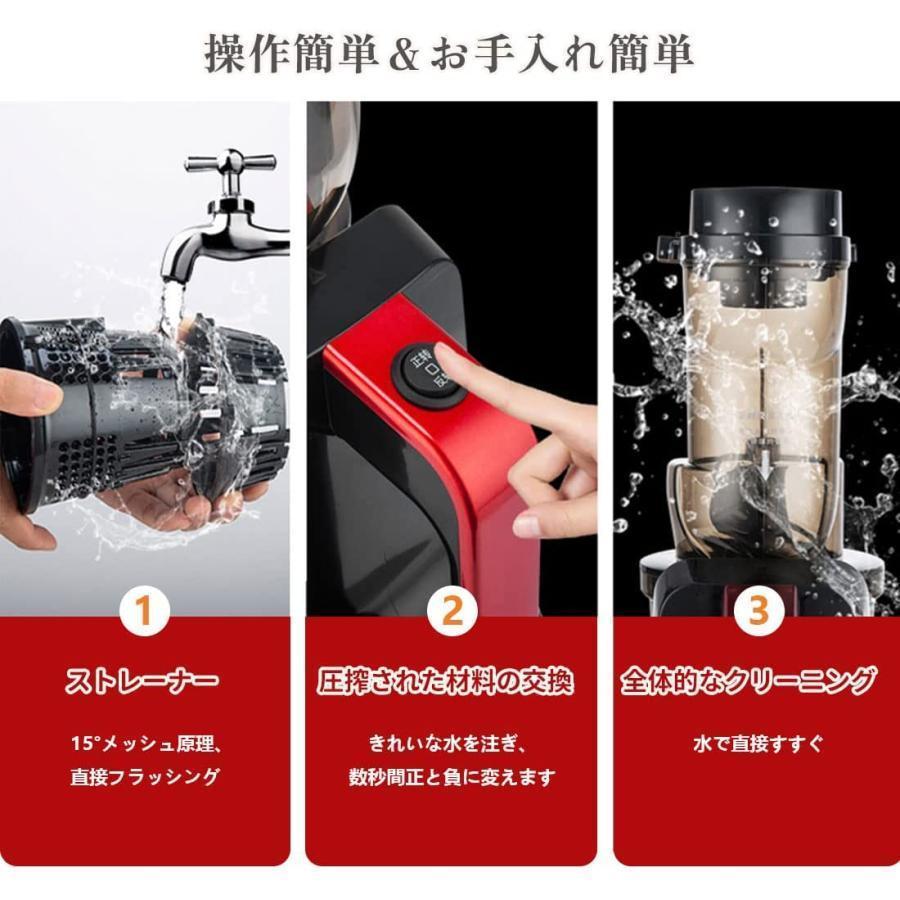 操作簡単＆お手入れ簡単

1

ストレーナー

15°メッシュ原理、
直接フラッシング

2

圧搾された材料の交換

きれいな水を注ぎ、
数秒間正と負に変えます

3

全体的なクリーニング

水で直接すすぐ