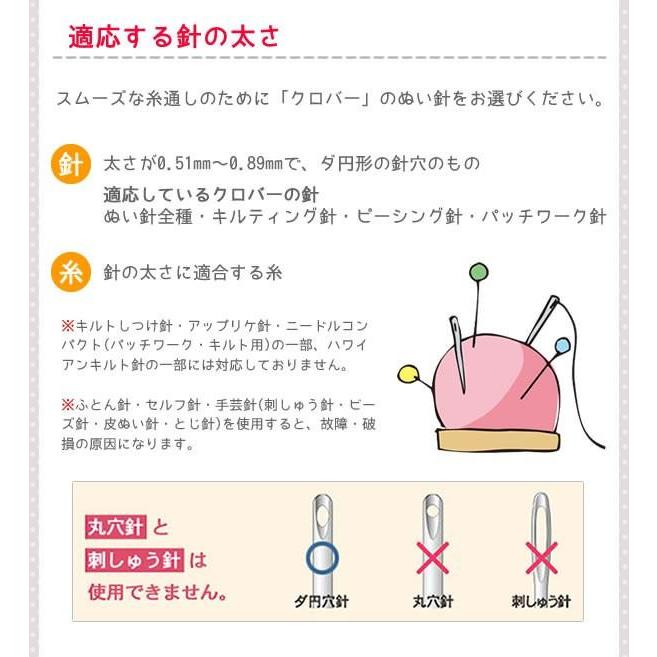 適応する針の太さ

スムーズな糸通しのために「クロバー」のぬい針をお選びください。

針 太さが0.51mm～0.89mmで、ダ円形の針穴のもの

適応しているクロバーの針
ぬい針全種・キルティング針・ピーシング針・パッチワーク針

糸 針の太さに適合する糸

※キルトしつけ針・アップリケ針・ニードルコンパクト(パッチワーク・キルト用)の一部、ハワイアンキルト針の一部には対応しておりません。

※ふとん針・セルフ針・手芸針(刺しゅう針・ビーズ針・皮ぬい針・とじ針)を使用すると、故障・破損の原因になります。

丸穴針 と
刺しゅう針 は
使用できません。

ダ円穴針

丸穴針

刺しゅう針