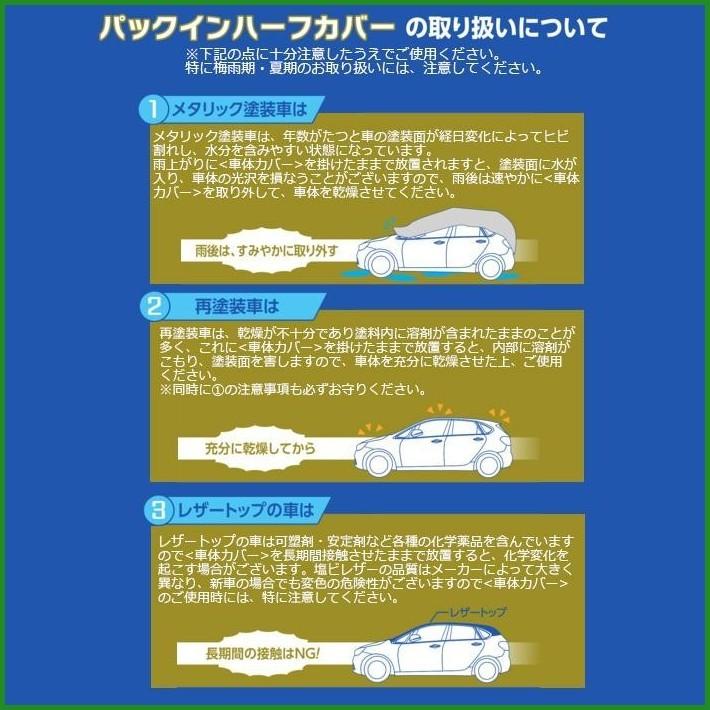 パックインハーフカバー の取り扱いについて
※下記の点に十分注意したうえでご使用ください。
特に梅雨期・夏期のお取り扱いには、注意してください。

1 メタリック塗装車は

メタリック塗装車は、年数がたつと車の塗装面が経日変化によってヒビ割れし、水分を含みやすい状態になっています。
雨上がりに<車体カバー>を掛けたままで放置されますと、塗装面に水が入り、車体の光沢を損なうことがございますので、雨後は速やかに<車体カバー>を取り外して、車体を乾燥させてください。

雨後は、すみやかに取り外す

2 再塗装車は

再塗装車は、乾燥が不十分であり塗料内に溶剤が含まれたままのことが多く、これに<車体カバー>を掛けたままで放置すると、内部に溶剤がこもり、塗装面を害しますので、車体を充分に乾燥させた上、ご使用ください。
※同時に①の注意事項も必ずお守りください。

充分に乾燥してから

3 レザートップの車は

レザートップの車は可塑剤・安定剤など各種の化学薬品を含んでいますので<車体カバー>を長期間接触させたままで放置すると、化学変化を起こす場合がございます。塩ビレザーの品質はメーカーによって大きく異なり、新車の場合でも変色の危険性がございますので<車体カバー>のご使用時には、特に注意してください。

レザートップ

長期間の接触はNG!