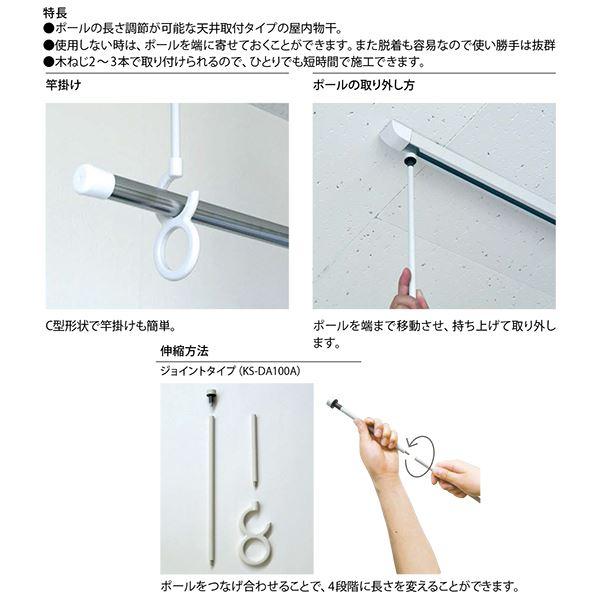 特長
●ポールの長さ調節が可能な天井取付タイプの屋内物干。
●使用しない時は、ポールを端に寄せておくことができます。また脱着も容易なので使い勝手は抜群
●木ねじ2～3本で取り付けられるので、ひとりでも短時間で施工できます。

竿掛け

C型形状で竿掛けも簡単。

ポールの取り外し方

ポールを端まで移動させ、持ち上げて取り外します。

伸縮方法
ジョイントタイプ（KS-DA100A）

ポールをつなげ合わせることで、4段階に長さを変えることができます。