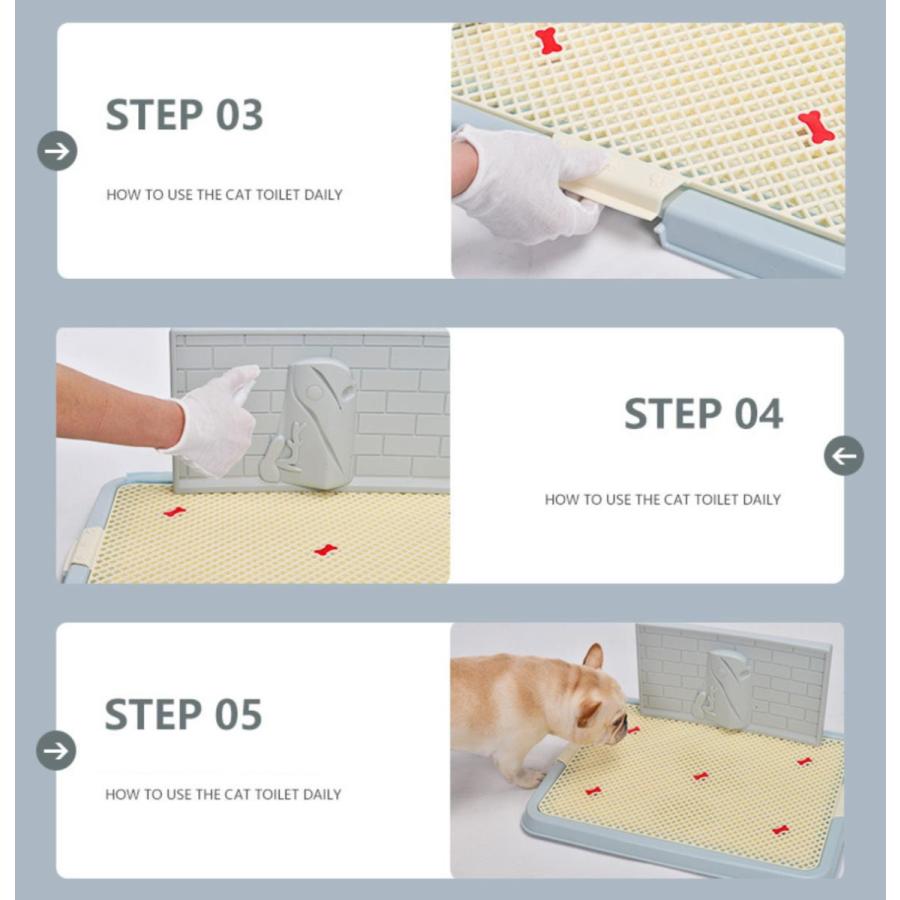 STEP 03

HOW TO USE THE CAT TOILET DAILY

STEP 04

HOW TO USE THE CAT TOILET DAILY

STEP 05

HOW TO USE THE CAT TOILET DAILY