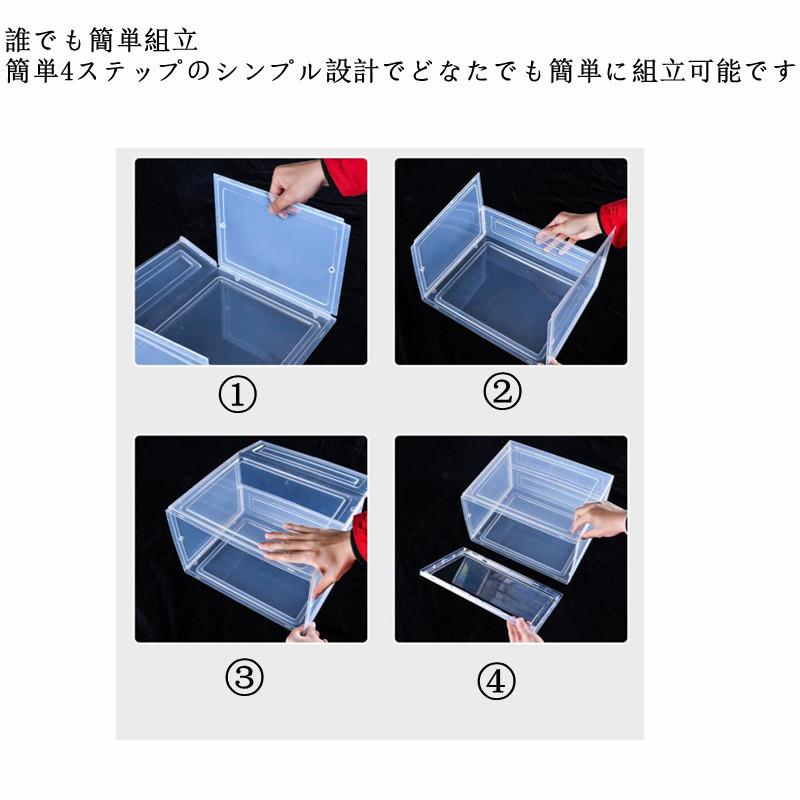 誰でも簡単組立
簡単4ステップのシンプル設計でどなたでも簡単に組立可能です

①

②

③

④