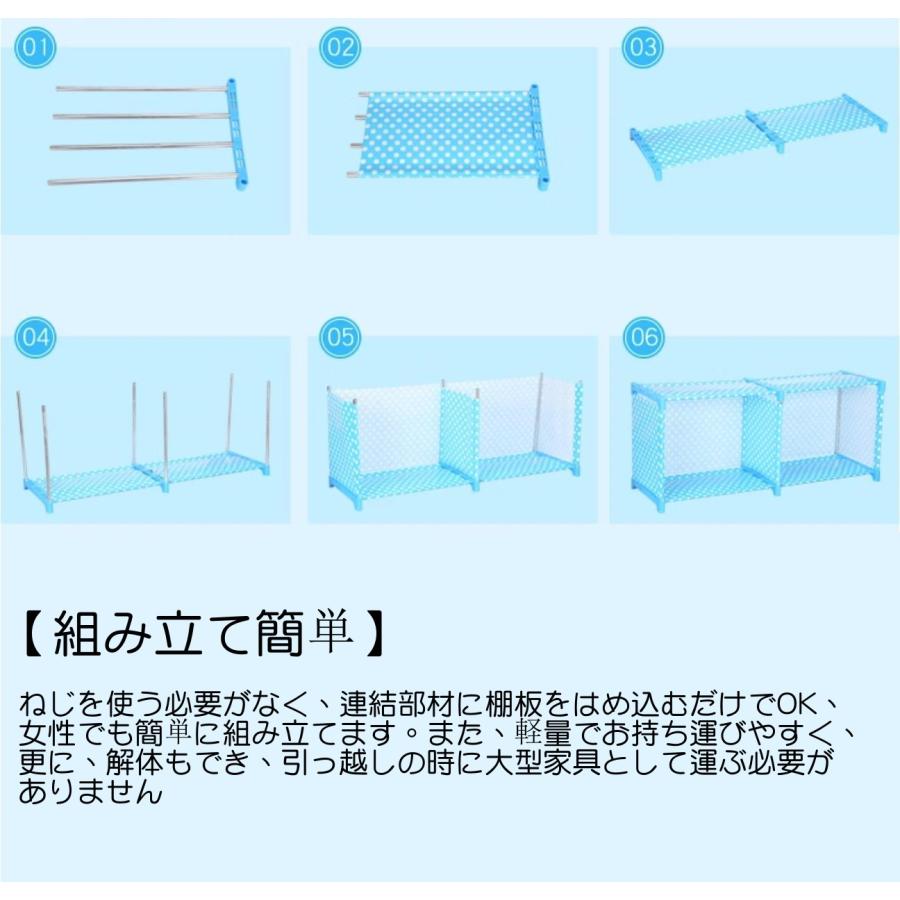 01

02

03

04

05

06

【組み立て簡単】

ねじを使う必要がなく、連結部材に棚板をはめ込むだけでOK、女性でも簡単に組み立てます。また、軽量でお持ち運びやすく、更に、解体もでき、引っ越しの時に大型家具として運ぶ必要がありません