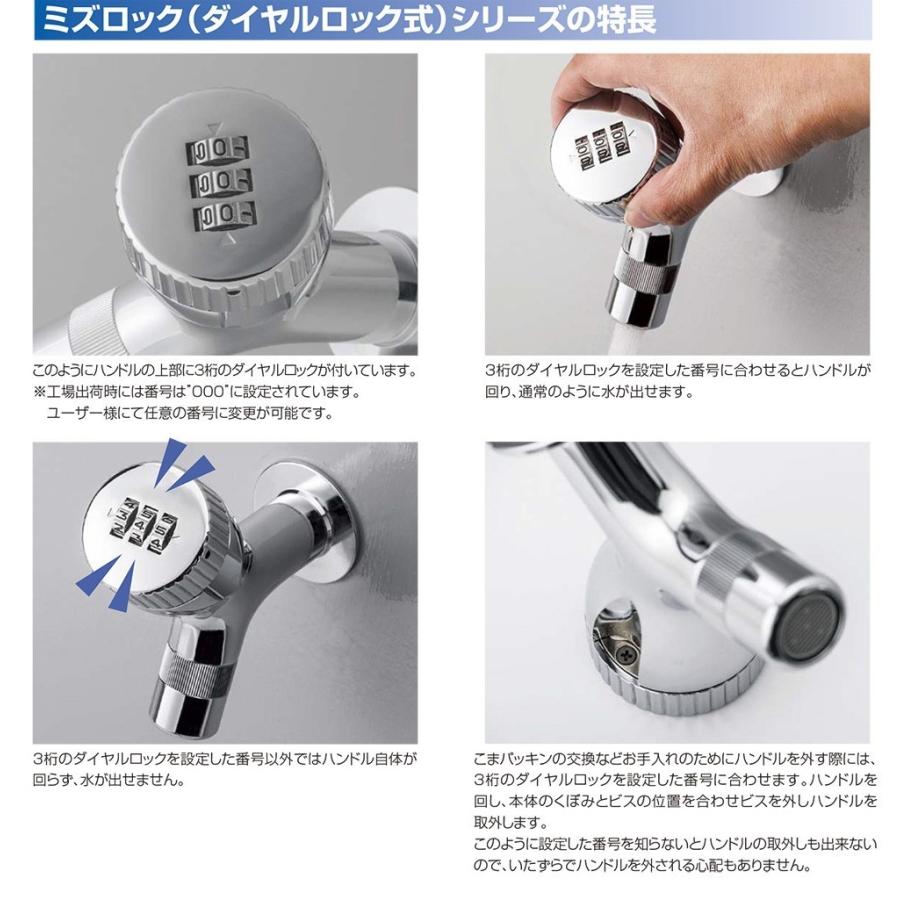 ミズロック（ダイヤルロック式）シリーズの特長

このようにハンドルの上部に3桁のダイヤルロックが付いています。
※工場出荷時には番号は"000"に設定されています。
ユーザー様にて任意の番号に変更が可能です。

3桁のダイヤルロックを設定した番号に合わせるとハンドルが回り、通常のように水が出せます。

3桁のダイヤルロックを設定した番号以外ではハンドル自体が回らず、水が出せません。

こまパッキンの交換などお手入れのためにハンドルを外す際には、3桁のダイヤルロックを設定した番号に合わせます。ハンドルを回し、本体のくぼみとビスの位置を合わせビスを外しハンドルを取外します。
このように設定した番号を知らないとハンドルの取外しも出来ないので、いたずらでハンドルを外される心配もありません。