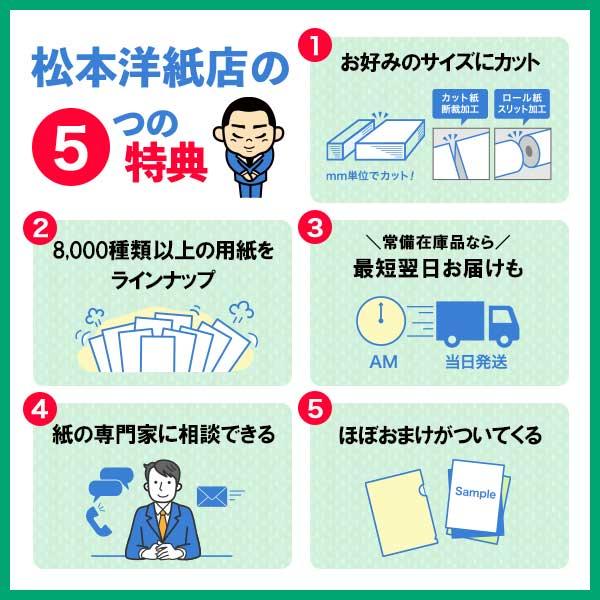 松本洋紙店の
5つの特典

1
お好みのサイズにカット
カット紙
断裁加工
ロール紙
スリット加工
mm単位でカット！

2
8,000種類以上の用紙をラインナップ

3
＼常備在庫品なら／
最短翌日お届けも
AM
当日発送

4
紙の専門家に相談できる

5
ほぼおまけがついてくる
Sample