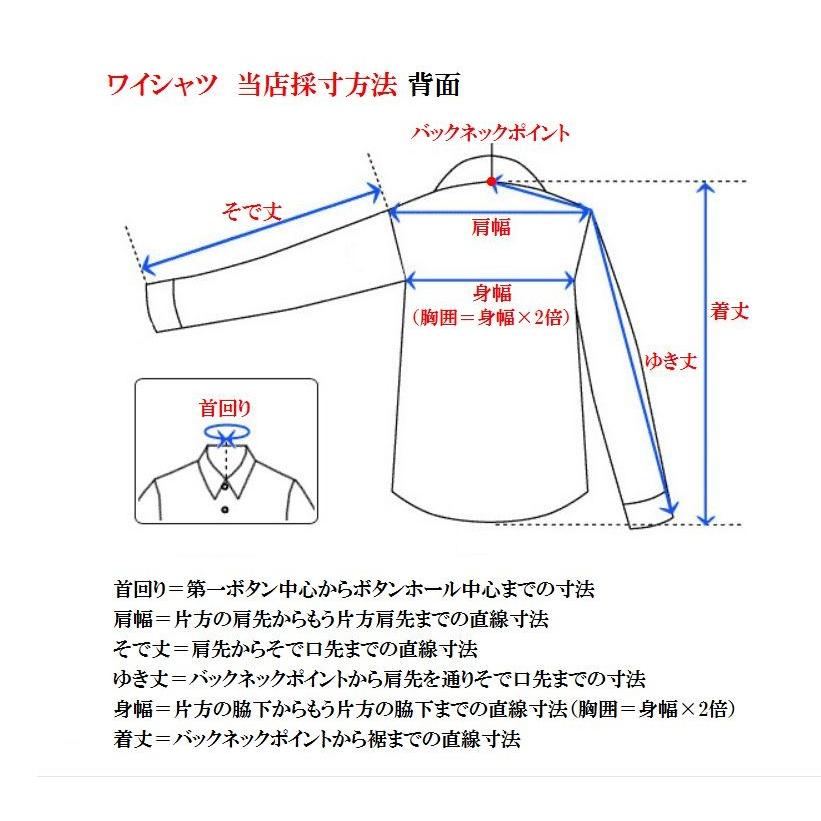 ワイシャツ 当店採寸方法 背面

バックネックポイント

そで丈

肩幅

身幅
(胸囲＝身幅×2倍)

着丈

ゆき丈

首回り

首回り＝第一ボタン中心からボタンホール中心までの寸法
肩幅＝片方の肩先からもう片方肩先までの直線寸法
そで丈＝肩先からそで口先までの直線寸法
ゆき丈＝バックネックポイントから肩先を通りそで口先までの寸法
身幅＝片方の脇下からもう片方の脇下までの直線寸法(胸囲＝身幅×2倍)
着丈＝バックネックポイントから裾までの直線寸法