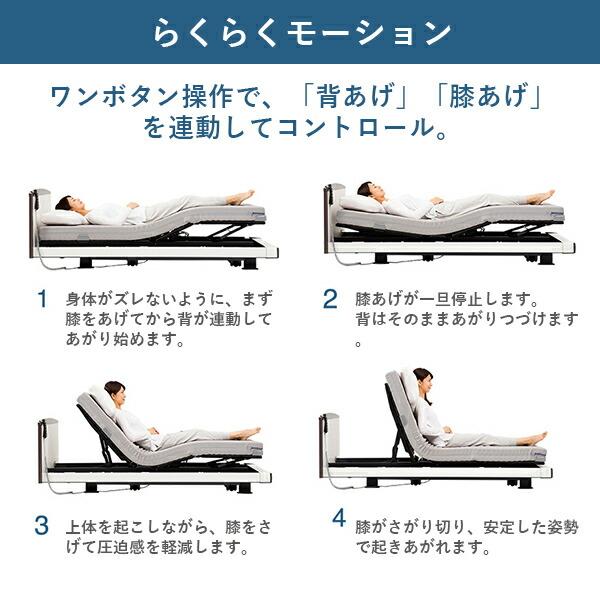 らくらくモーション

ワンボタン操作で、「背あげ」「膝あげ」を連動してコントロール。

1 身体がズレないように、まず膝をあげてから背が連動してあがり始めます。

2 膝あげが一旦停止します。背はそのままあがりつづけます。

3 上体を起こしながら、膝をさげて圧迫感を軽減します。

4 膝がさがり切り、安定した姿勢で起きあがれます。