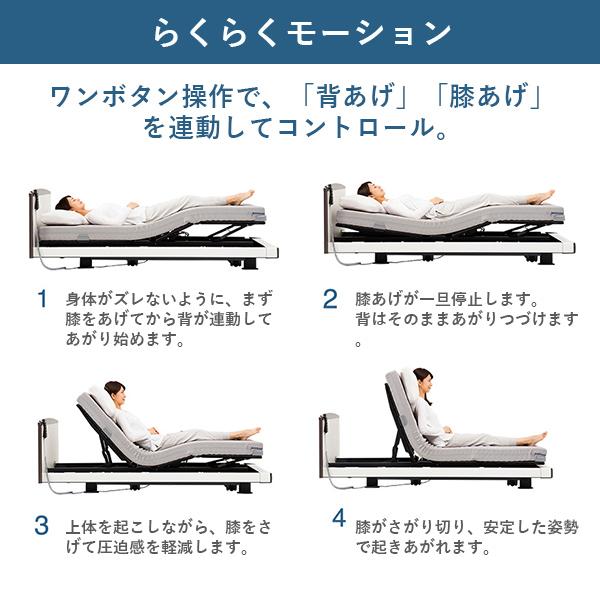 らくらくモーション

ワンボタン操作で、「背あげ」「膝あげ」を連動してコントロール。

1 身体がズレないように、まず膝をあげてから背が連動してあがり始めます。

2 膝あげが一旦停止します。背はそのままあがりつづけます。

3 上体を起こしながら、膝をさげて圧迫感を軽減します。

4 膝がさがり切り、安定した姿勢で起きあがれます。