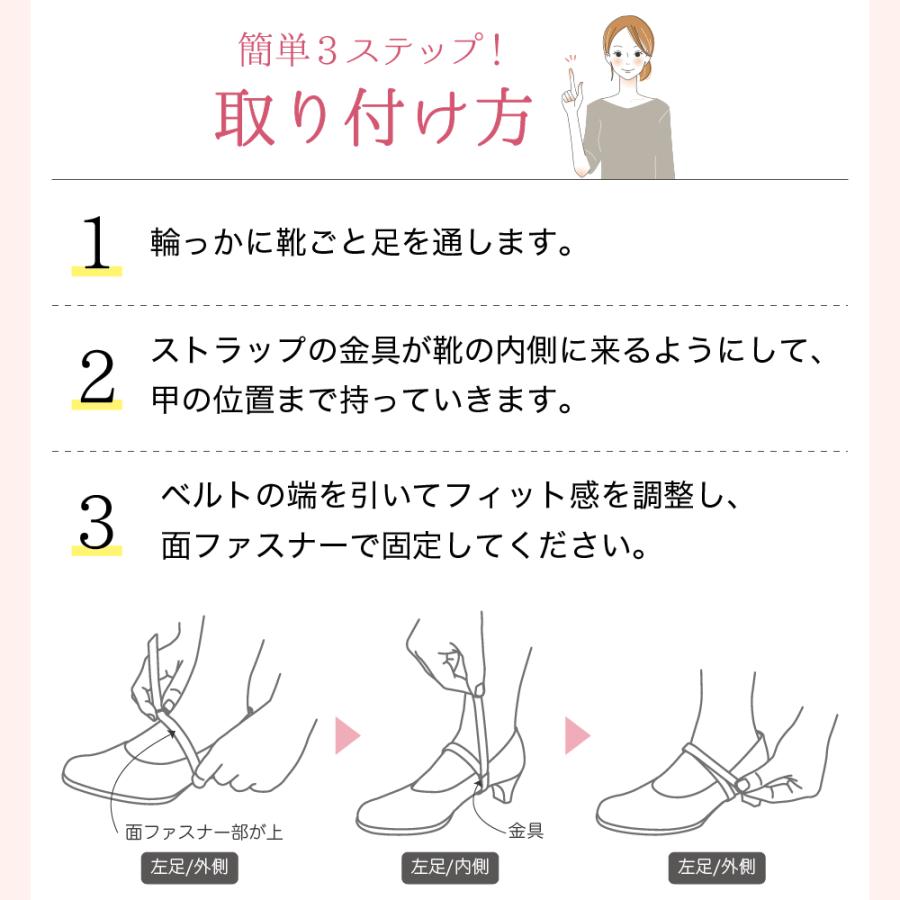 簡単3ステップ!
取り付け方

1 輪っかに靴ごと足を通します。

2 ストラップの金具が靴の内側に来るようにして、甲の位置まで持っていきます。

3 ベルトの端を引いてフィット感を調整し、面ファスナーで固定してください。

面ファスナー部が上
左足/外側

金具
左足/内側

左足/外側