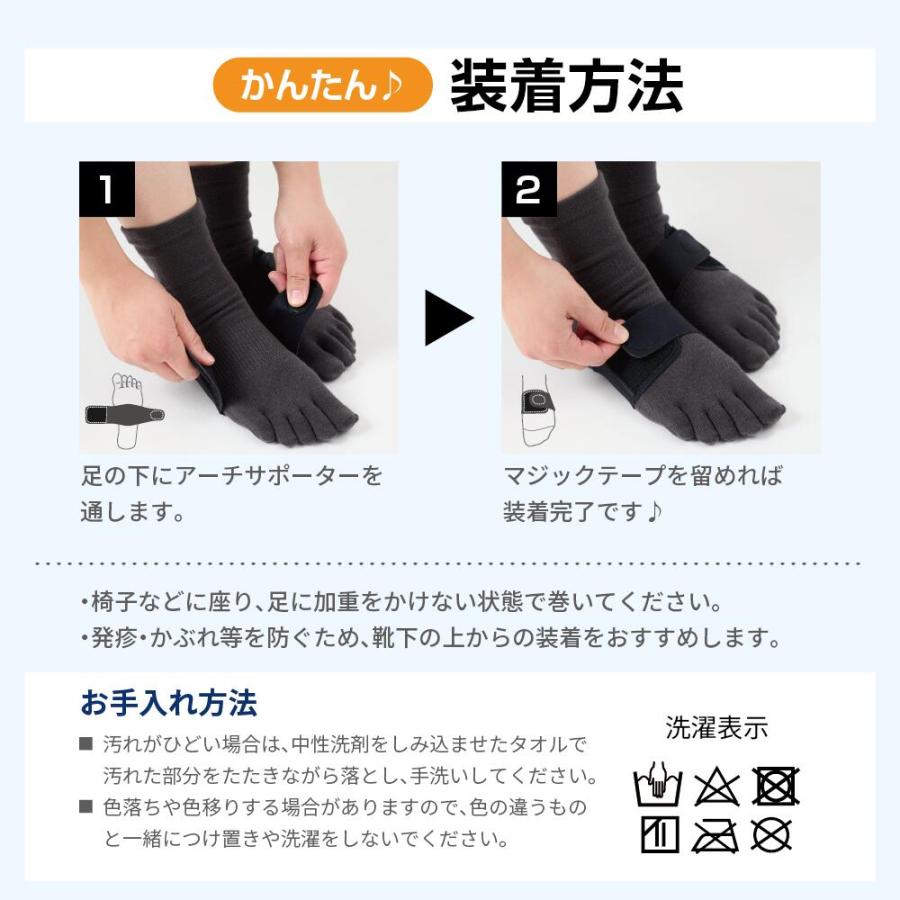 かんたん♪ 装着方法

1

足の下にアーチサポーターを通します。

2

マジックテープを留めれば装着完了です♪

・椅子などに座り、足に加重をかけない状態で巻いてください。
・発疹・かぶれ等を防ぐため、靴下の上からの装着をおすすめします。

お手入れ方法

■ 汚れがひどい場合は、中性洗剤をしみ込ませたタオルで汚れた部分をたたきながら落とし、手洗いしてください。
■ 色落ちや色移りする場合がありますので、色の違うものと一緒につけ置きや洗濯をしないでください。

洗濯表示