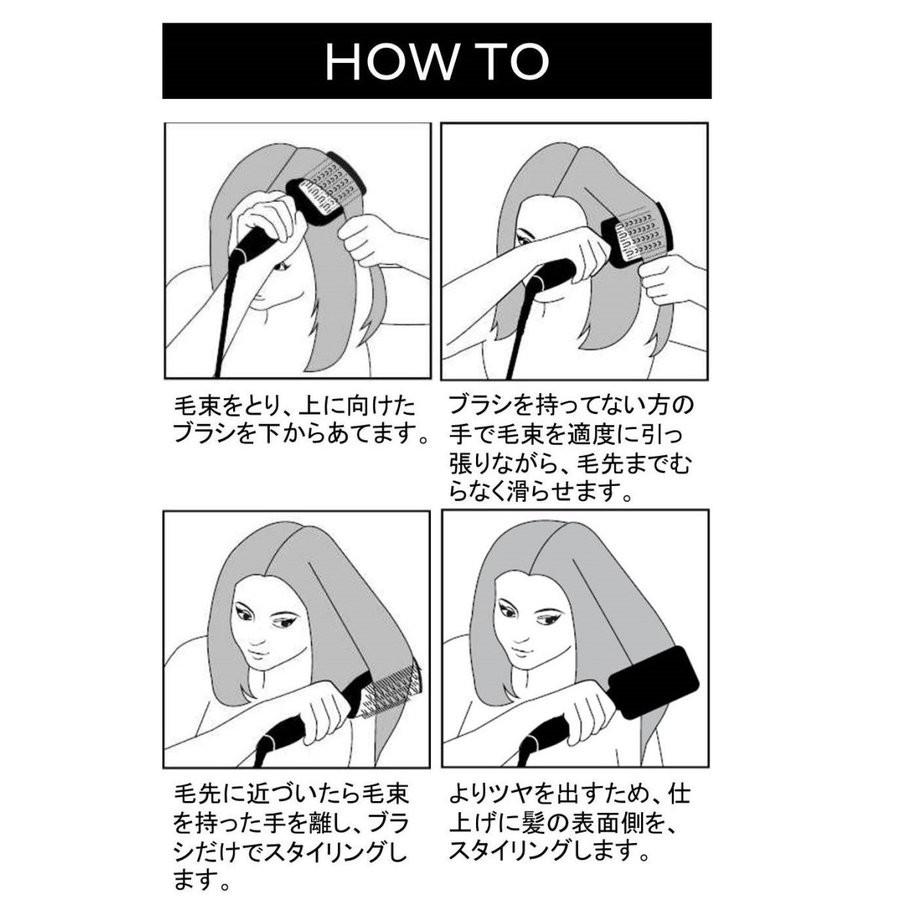 HOW TO

毛束をとり、上に向けたブラシを下からあてます。

ブラシを持ってない方の手で毛束を適度に引っ張りながら、毛先までむらなく滑らせます。

毛先に近づいたら毛束を持った手を離し、ブラシだけでスタイリングします。

よりツヤを出すため、仕上げに髪の表面側を、スタイリングします。