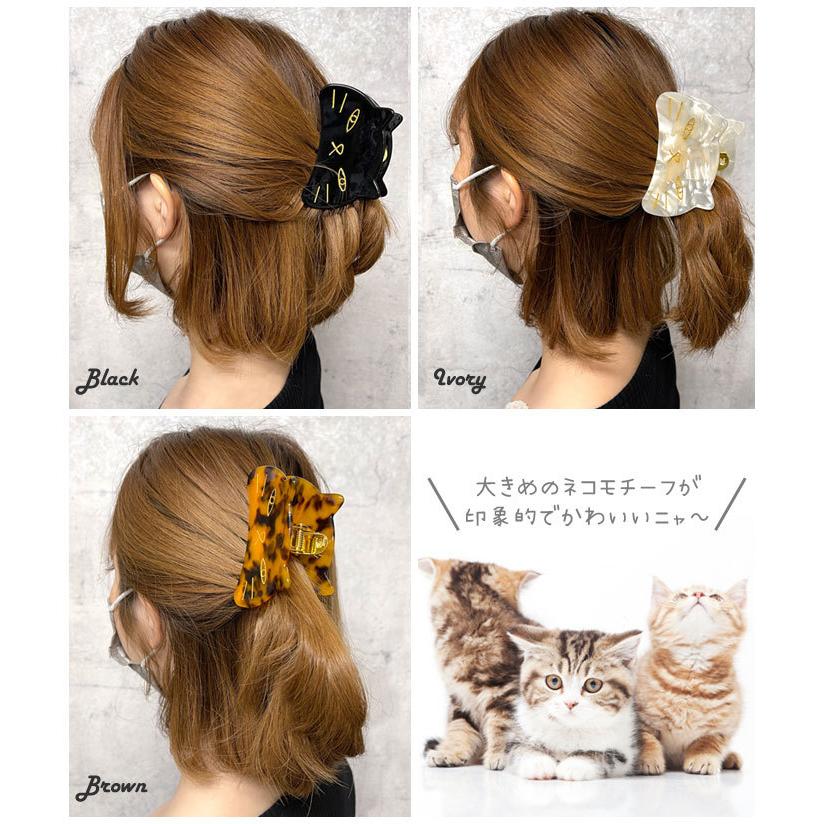 Black

Ivory

Brown

大きめのネコモチーフが
印象的でかわいいニャ〜