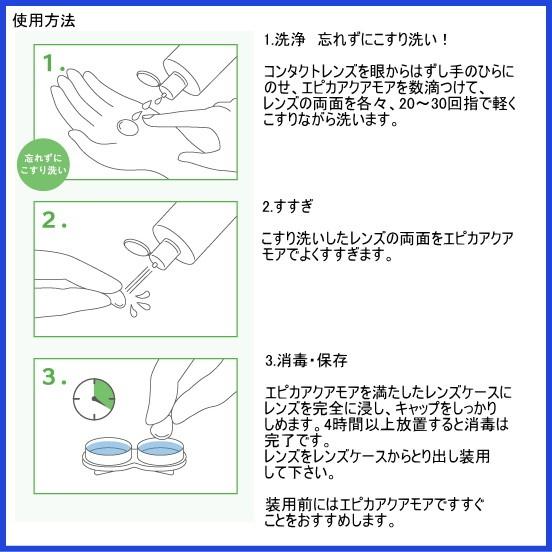 使用方法

1.

忘れずに
こすり洗い

1.洗浄　忘れずにこすり洗い！

コンタクトレンズを眼からはずし手のひらにのせ、エピカアクアモアを数滴つけて、レンズの両面を各々、20～30回指で軽くこすりながら洗います。

2.

2.すすぎ

こすり洗いしたレンズの両面をエピカアクアモアでよくすすぎます。

3.

3.消毒・保存

エピカアクアモアを満たしたレンズケースにレンズを完全に浸し、キャップをしっかりしめます。4時間以上放置すると消毒は完了です。
レンズをレンズケースからとり出し装用して下さい。

装用前にはエピカアクアモアですすぐことをおすすめします。