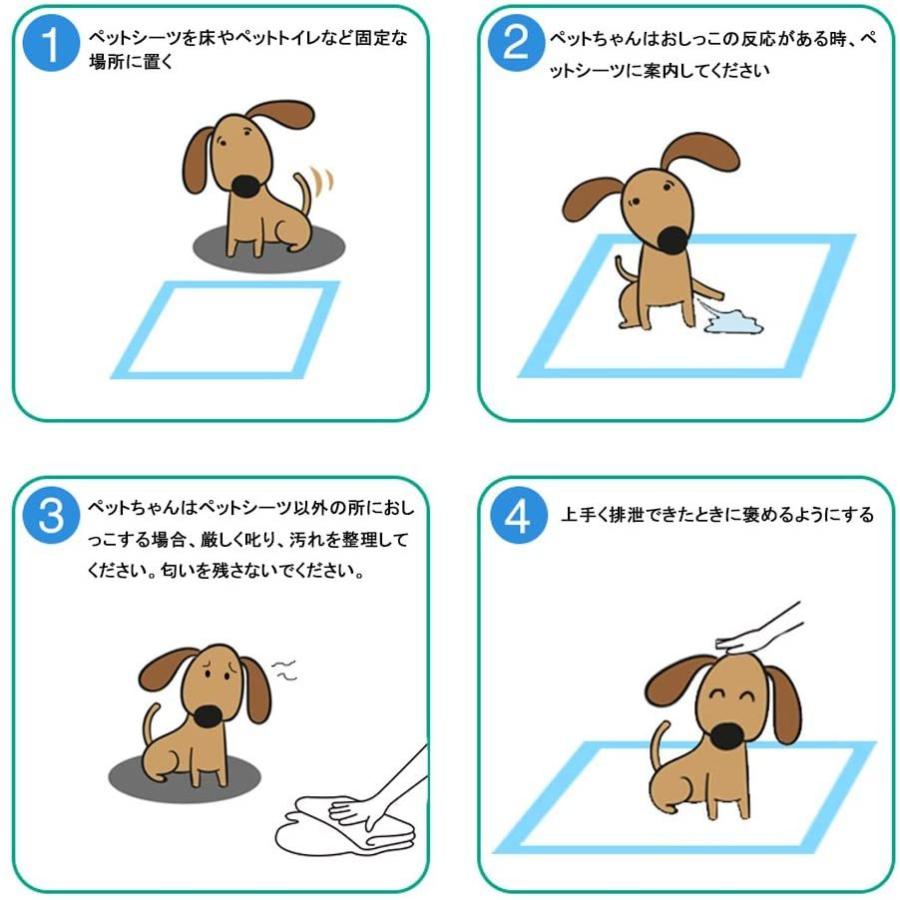 1
ペットシーツを床やペットトイレなど固定な場所に置く

2
ペットちゃんはおしっこの反応がある時、ペットシーツに案内してください

3
ペットちゃんはペットシーツ以外の所におしっこする場合、厳しく叱り、汚れを整理してください。匂いを残さないでください。

4
上手く排泄できたときに褒めるようにする