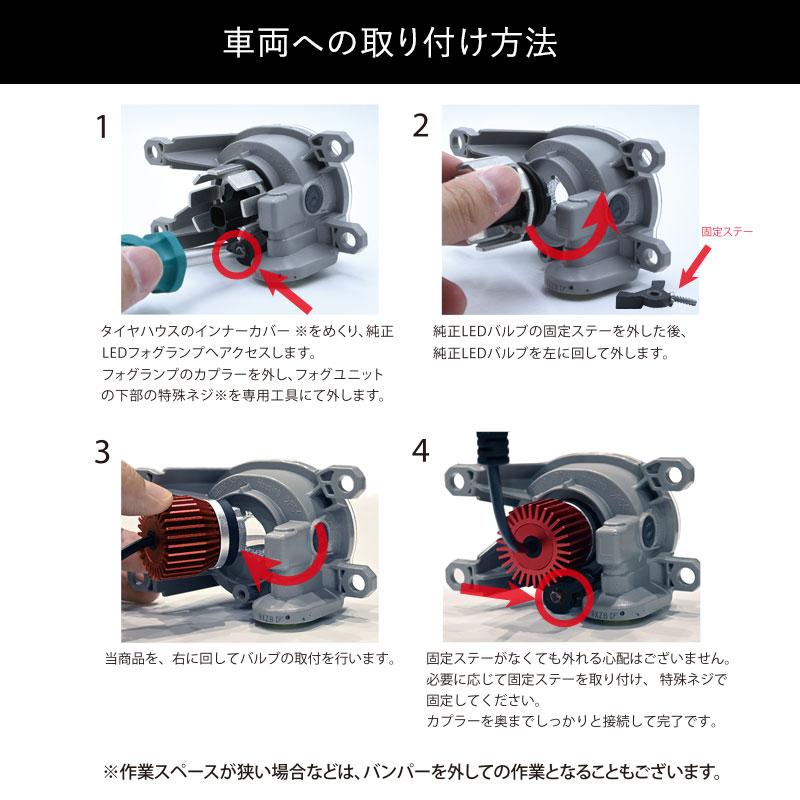 車両への取り付け方法

1

タイヤハウスのインナーカバー ※をめくり、純正LEDフォグランプへアクセスします。
フォグランプのカプラーを外し、フォグユニットの下部の特殊ネジ※を専用工具にて外します。

2

固定ステー

純正LEDバルブの固定ステーを外した後、純正LEDバルブを左に回して外します。

3

当商品を、右に回してバルブの取付を行います。

4

固定ステーがなくても外れる心配はございません。
必要に応じて固定ステーを取り付け、 特殊ネジで固定してください。
カプラーを奥までしっかりと接続して完了です。

※作業スペースが狭い場合などは、バンパーを外しての作業となることもございます。