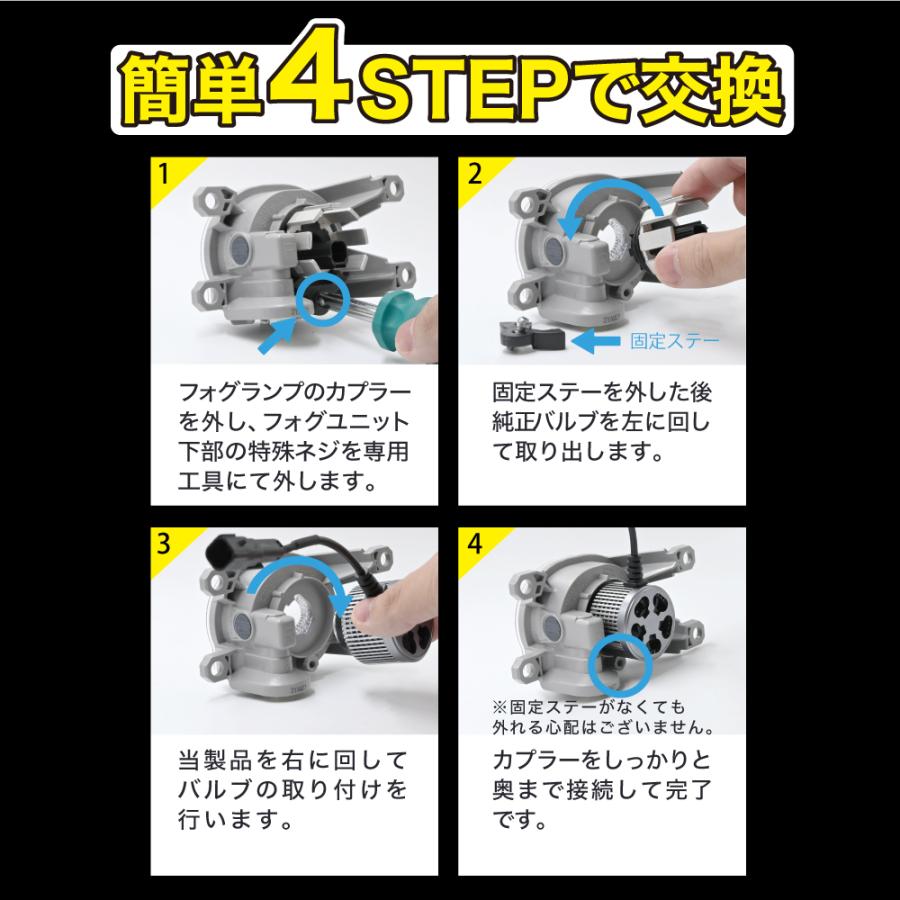 簡単4STEPで交換

1

フォグランプのカプラーを外し、フォグユニット下部の特殊ネジを専用工具にて外します。

2

固定ステー

固定ステーを外した後純正バルブを左に回して取り出します。

3

当製品を右に回してバルブの取り付けを行います。

4

※固定ステーがなくても外れる心配はございません。

カプラーをしっかりと奥まで接続して完了です。