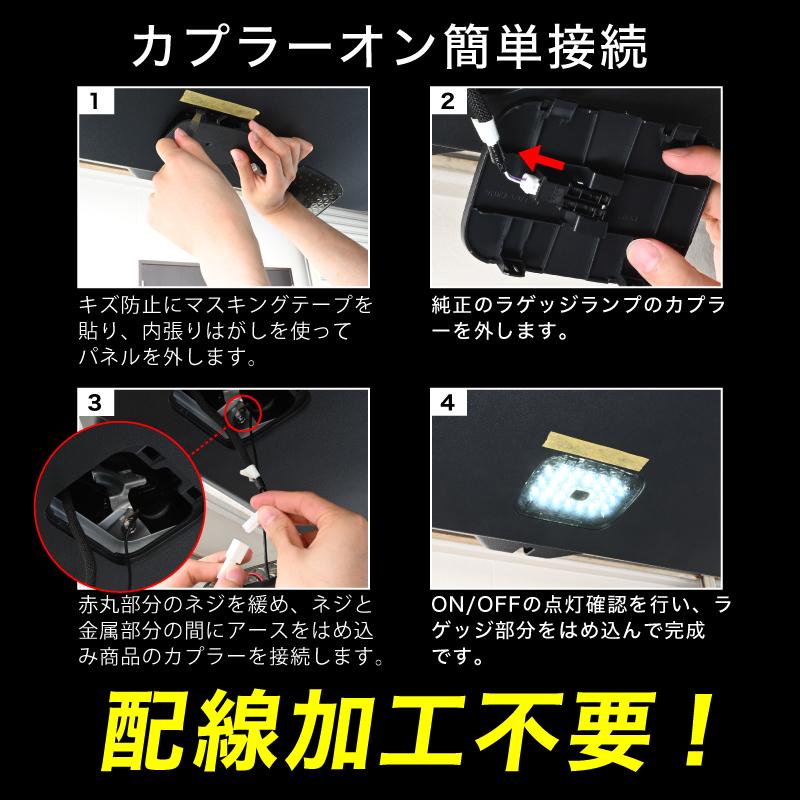 カプラーオン簡単接続

1

キズ防止にマスキングテープを貼り、内張りはがしを使ってパネルを外します。

2

純正のラゲッジランプのカプラーを外します。

3

赤丸部分のネジを緩め、ネジと金属部分の間にアースをはめ込み商品のカプラーを接続します。

4

ON/OFFの点灯確認を行い、ラゲッジ部分をはめ込んで完成です。

配線加工不要！