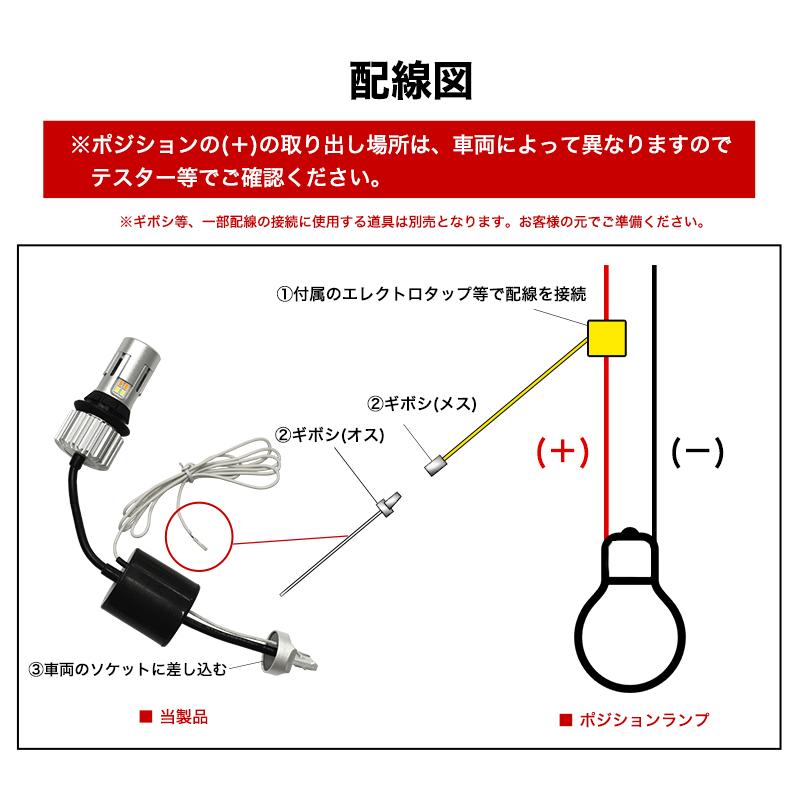 配線図

※ポジションの(+)の取り出し場所は、車両によって異なりますのでテスター等でご確認ください。

※ギボシ等、一部配線の接続に使用する道具は別売となります。お客様の元でご準備ください。

①付属のエレクトロタップ等で配線を接続

②ギボシ(メス)

②ギボシ(オス)

(+)

(−)

③車両のソケットに差し込む

■ 当製品

■ ポジションランプ