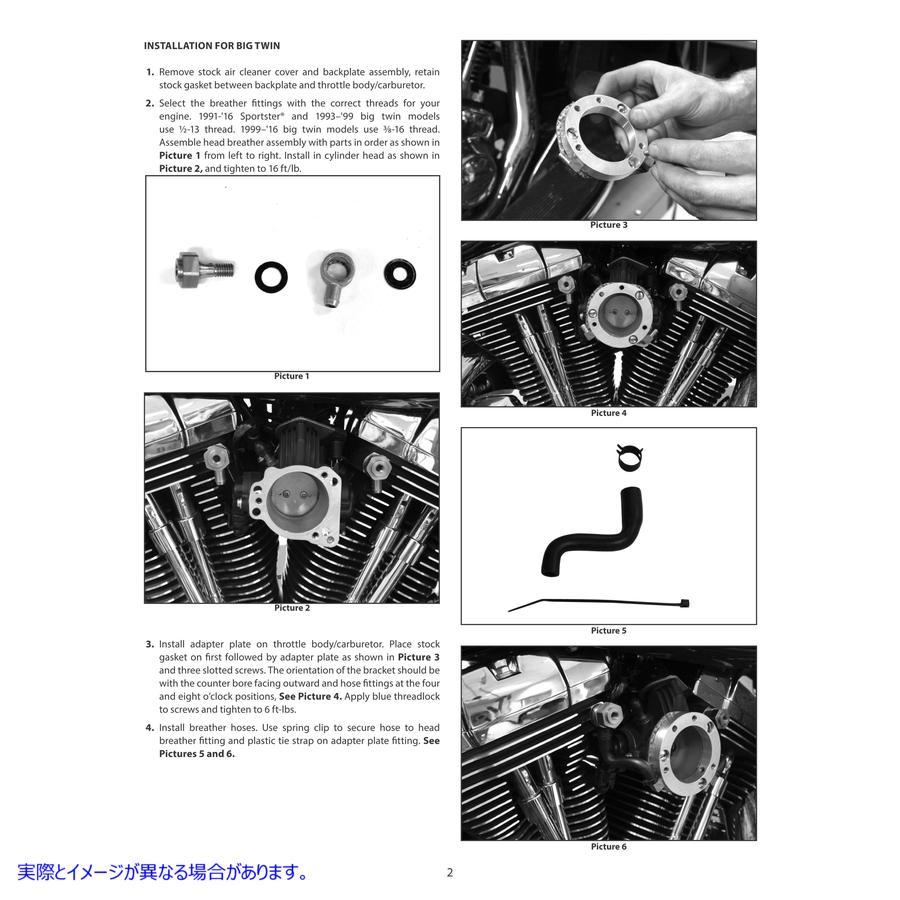 INSTALLATION FOR BIG TWIN

1. Remove stock air cleaner cover and backplate assembly, retain stock gasket between backplate and throttle body/carburetor.

2. Select the breather fittings with the correct threads for your engine. 1991-'16 Sportster® and 1993–'99 big twin models use ½-13 thread. 1999–'16 big twin models use ⅜-16 thread. Assemble head breather assembly with parts in order as shown in Picture 1 from left to right. Install in cylinder head as shown in Picture 2, and tighten to 16 ft/lb.

Picture 1

Picture 2

3. Install adapter plate on throttle body/carburetor. Place stock gasket on first followed by adapter plate as shown in Picture 3 and three slotted screws. The orientation of the bracket should be with the counter bore facing outward and hose fittings at the four and eight o'clock positions, See Picture 4. Apply blue threadlock to screws and tighten to 6 ft-lbs.

4. Install breather hoses. Use spring clip to secure hose to head breather fitting and plastic tie strap on adapter plate fitting. See Pictures 5 and 6.

Picture 3

Picture 4

Picture 5

Picture 6

実際とイメージが異なる場合があります。

2