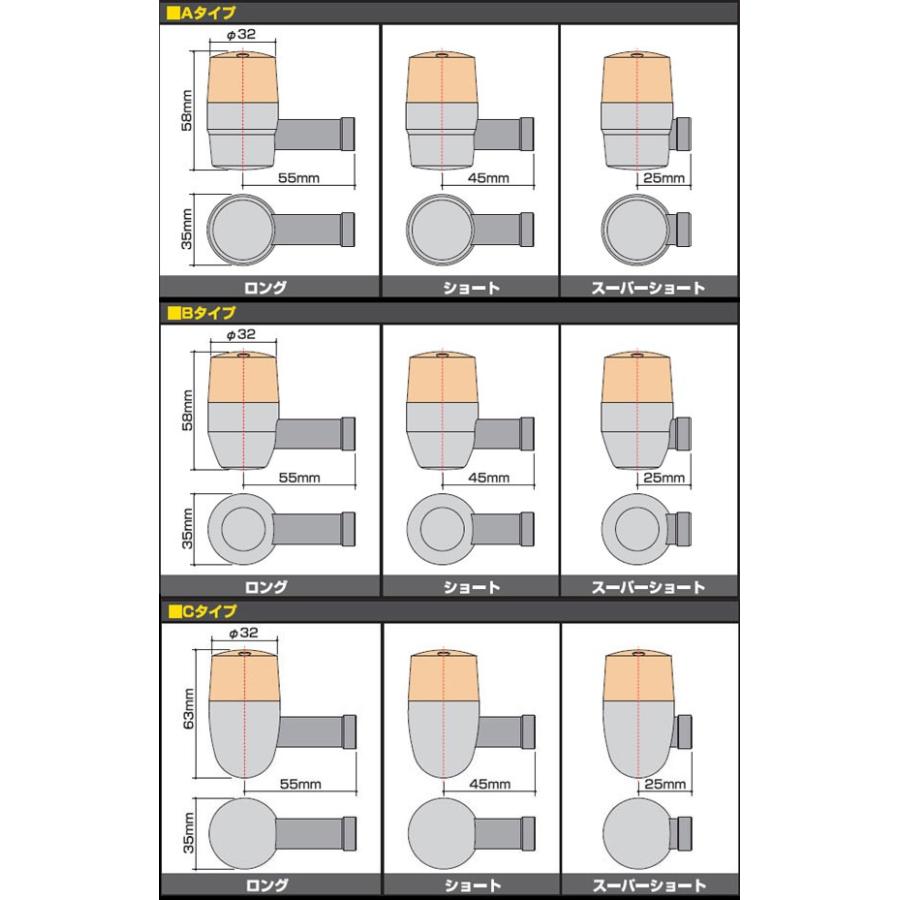 ■Aタイプ

φ32
58mm
55mm
35mm
ロング

45mm
ショート

25mm
スーパーショート

■Bタイプ

φ32
58mm
55mm
35mm
ロング

45mm
ショート

25mm
スーパーショート

■Cタイプ

φ32
63mm
55mm
35mm
ロング

45mm
ショート

25mm
スーパーショート