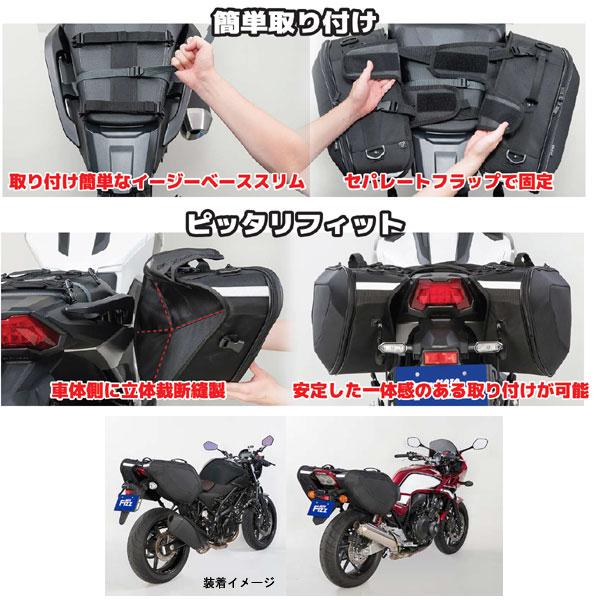 簡単取り付け

取り付け簡単なイージーベーススリム

セパレートフラップで固定

ピッタリフィット

車体側に立体裁断縫製

安定した一体感のある取り付けが可能

Fizz

Fizz

装着イメージ