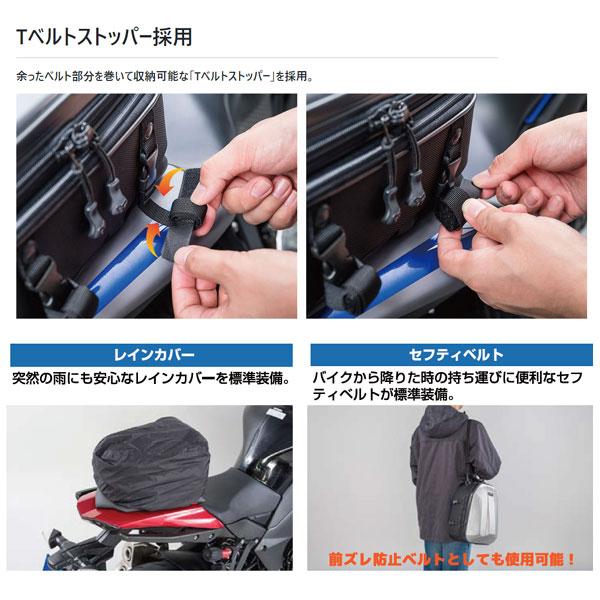 Tベルトストッパー採用

余ったベルト部分を巻いて収納可能な「Tベルトストッパー」を採用。

レインカバー

突然の雨にも安心なレインカバーを標準装備。

セフティベルト

バイクから降りた時の持ち運びに便利なセフティベルトが標準装備。

前ズレ防止ベルトとしても使用可能！