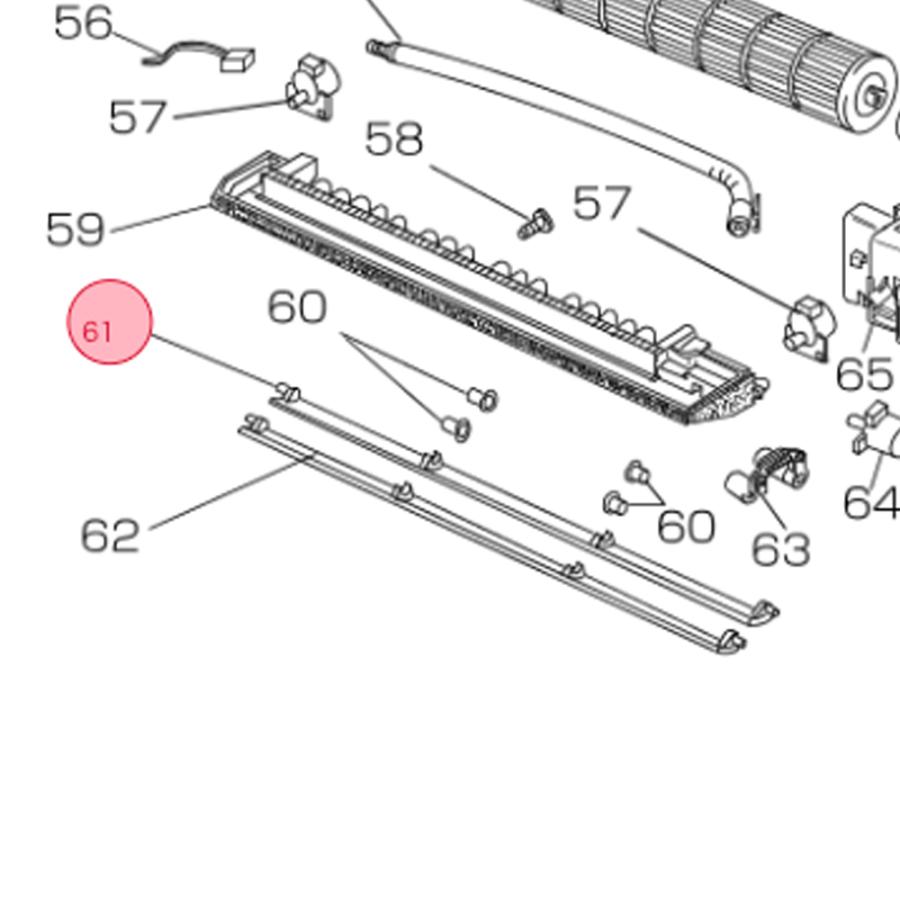 56
57
58
57
59
61
60
65
62
60
63
64