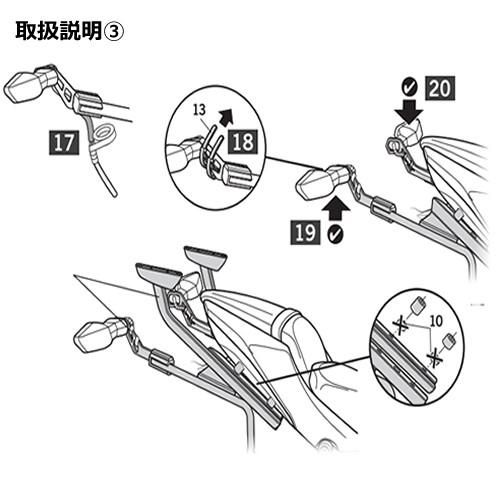 取扱説明③

17

13

18

20

19

10