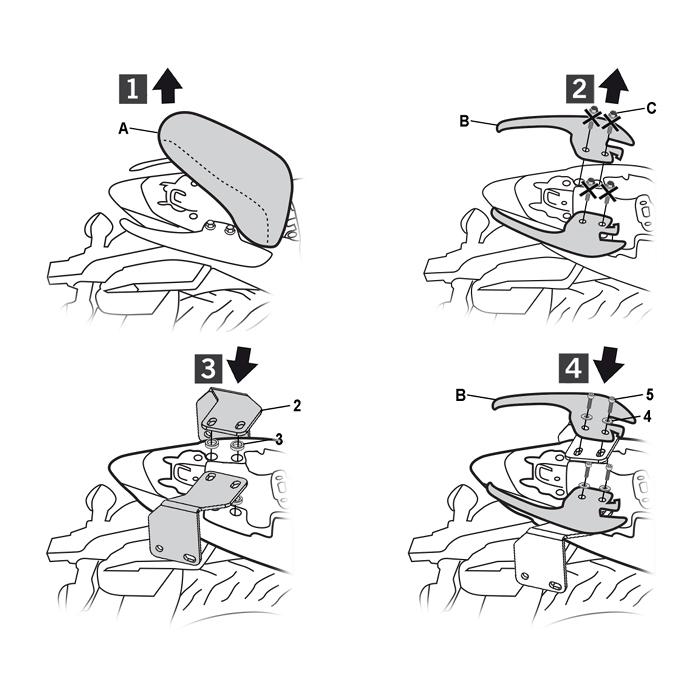 1
A

2
B
C

3
2
3

4
B
5
4