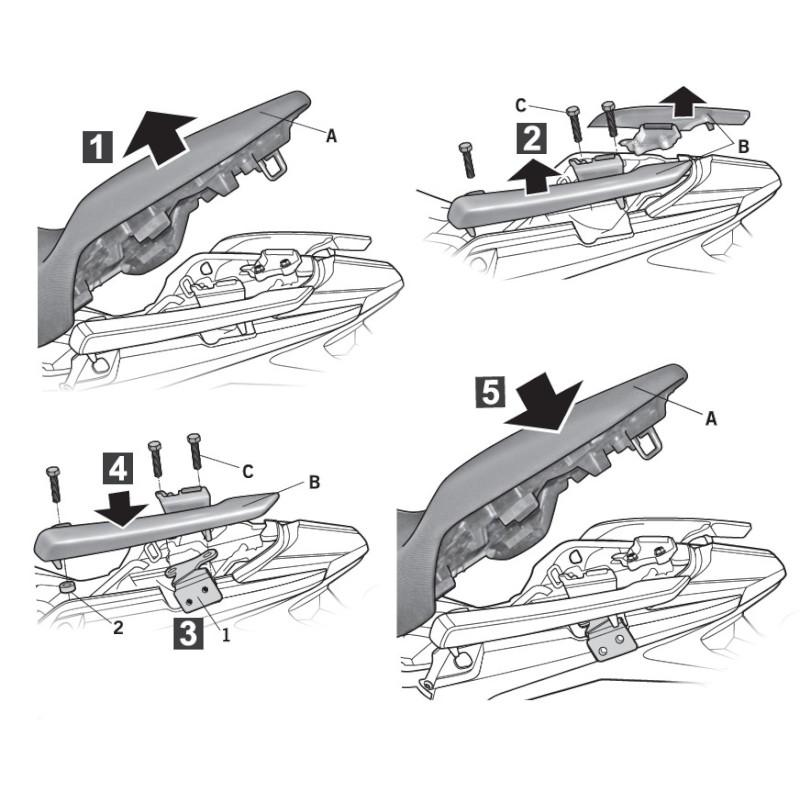 1
A

C
2
B

4
C
B
2
3
1

5
A