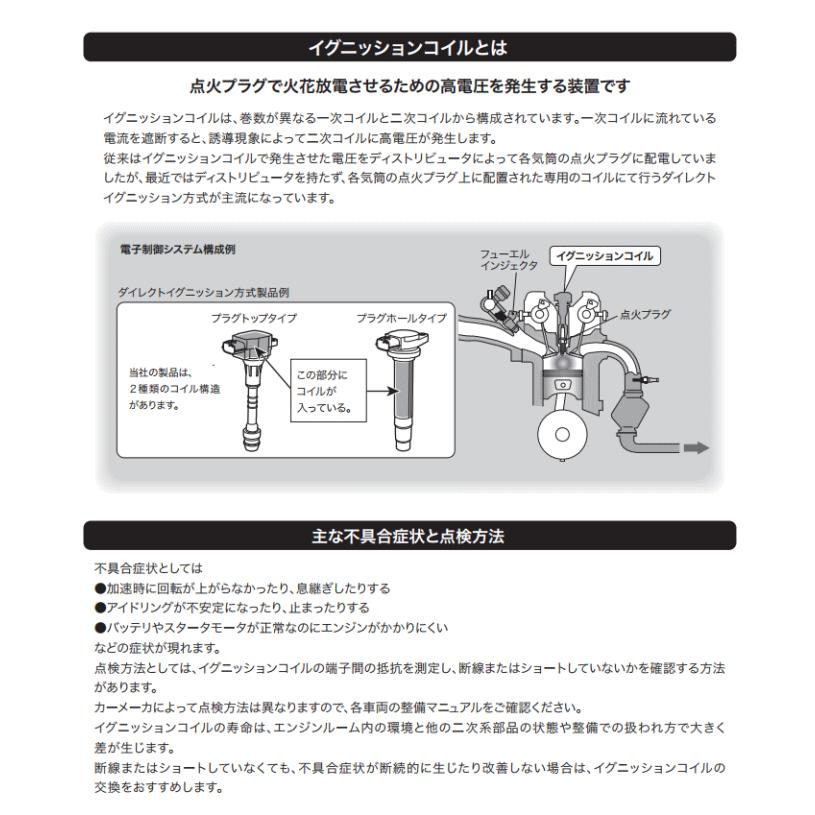 イグニッションコイルとは

点火プラグで火花放電させるための高電圧を発生する装置です

イグニッションコイルは、巻数が異なる一次コイルと二次コイルから構成されています。一次コイルに流れている電流を遮断すると、誘導現象によって二次コイルに高電圧が発生します。
従来はイグニッションコイルで発生させた電圧をディストリビュータによって各気筒の点火プラグに配電していましたが、最近ではディストリビュータを持たず、各気筒の点火プラグ上に配置された専用のコイルにて行うダイレクトイグニッション方式が主流になっています。

電子制御システム構成例

ダイレクトイグニッション方式製品例

プラグトップタイプ

プラグホールタイプ

当社の製品は、2種類のコイル構造があります。

この部分にコイルが入っている。

フューエルインジェクタ

イグニッションコイル

点火プラグ

主な不具合症状と点検方法

不具合症状としては
●加速時に回転が上がらなかったり、息継ぎしたりする
●アイドリングが不安定になったり、止まったりする
●バッテリやスタータモータが正常なのにエンジンがかかりにくい
などの症状が現れます。
点検方法としては、イグニッションコイルの端子間の抵抗を測定し、断線またはショートしていないかを確認する方法があります。
カーメーカによって点検方法は異なりますので、各車両の整備マニュアルをご確認ください。
イグニッションコイルの寿命は、エンジンルーム内の環境と他の二次系部品の状態や整備での扱われ方で大きく差が生じます。
断線またはショートしていなくても、不具合症状が断続的に生じたり改善しない場合は、イグニッションコイルの交換をおすすめします。