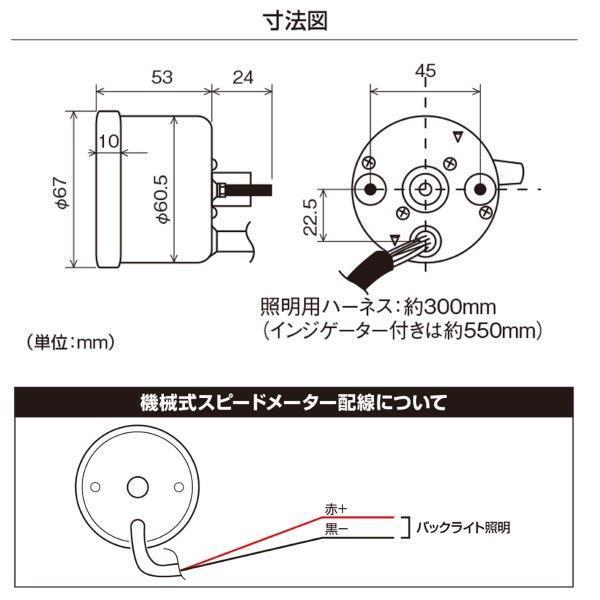 寸法図

53

24

10

φ67

φ60.5

45

22.5

照明用ハーネス：約300mm
（インジゲーター付きは約550mm）

（単位：mm）

機械式スピードメーター配線について

赤+

黒−

バックライト照明