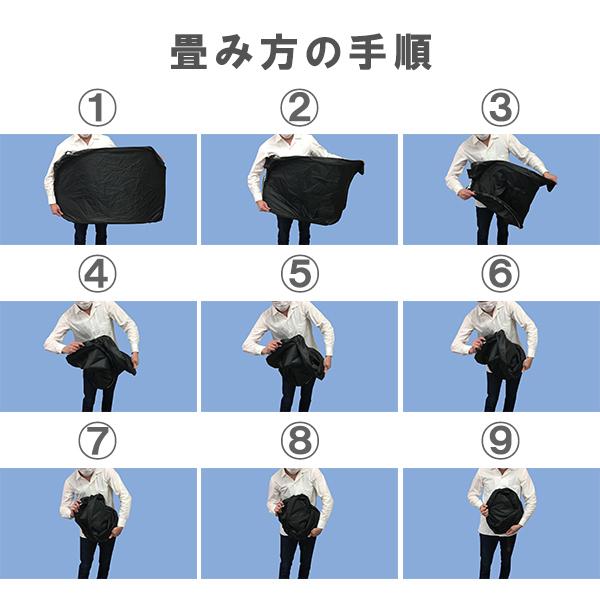 畳み方の手順

①

②

③

④

⑤

⑥

⑦

⑧

⑨