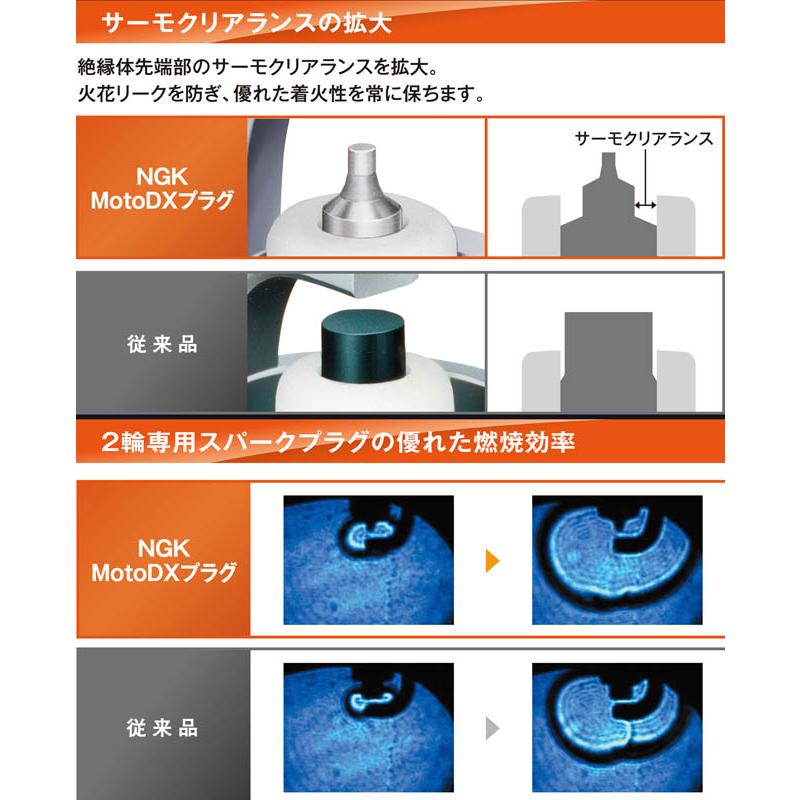 サーモクリアランスの拡大

絶縁体先端部のサーモクリアランスを拡大。
火花リークを防ぎ、優れた着火性を常に保ちます。

NGK MotoDXプラグ

サーモクリアランス

従来品

2輪専用スパークプラグの優れた燃焼効率

NGK MotoDXプラグ

従来品