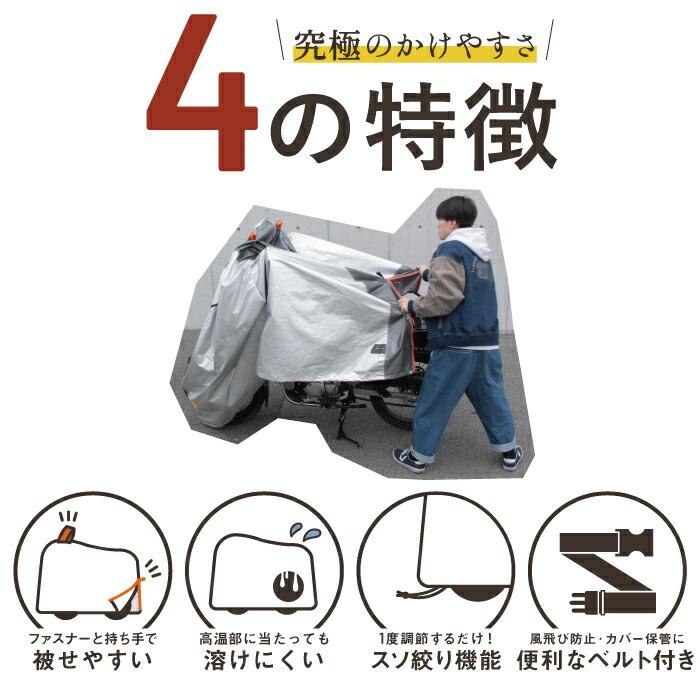 究極のかけやすさ

4の特徴

ファスナーと持ち手で
被せやすい

高温部に当たっても
溶けにくい

1度調節するだけ！
スソ絞り機能

風飛び防止・カバー保管に
便利なベルト付き