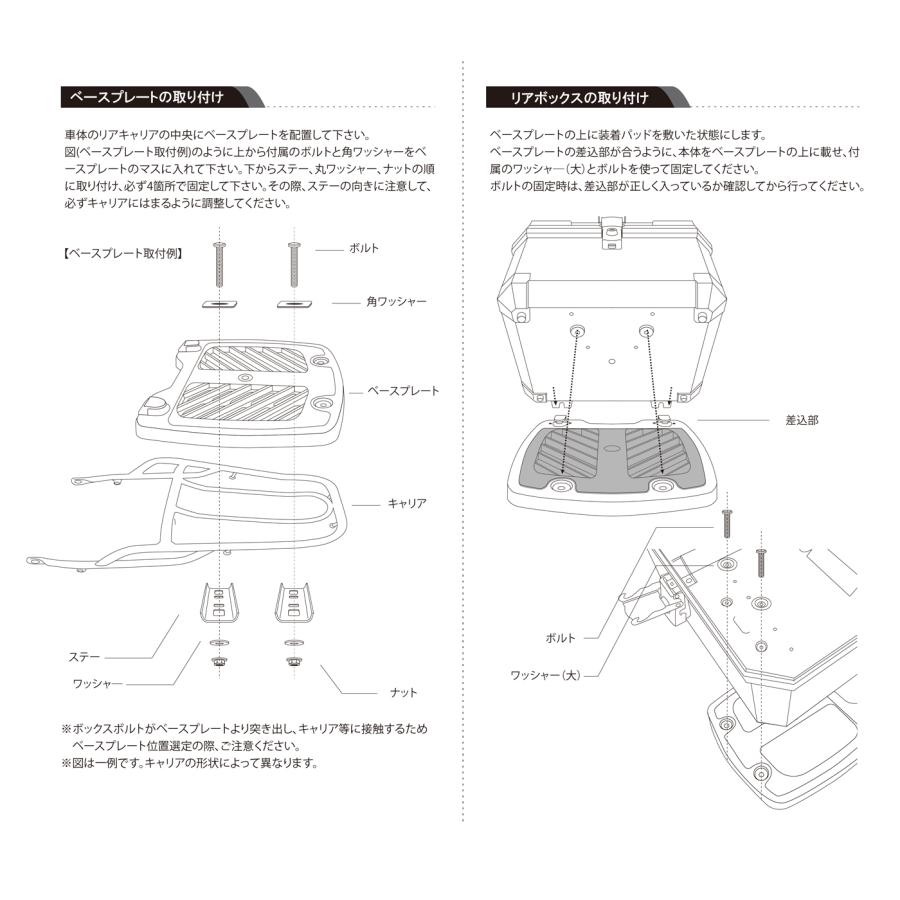 ベースプレートの取り付け

車体のリアキャリアの中央にベースプレートを配置して下さい。
図(ベースプレート取付例)のように上から付属のボルトと角ワッシャーをベースプレートのマスに入れて下さい。下からステー、丸ワッシャー、ナットの順に取り付け、必ず4箇所で固定して下さい。その際、ステーの向きに注意して、必ずキャリアにはまるように調整してください。

【ベースプレート取付例】

ボルト

角ワッシャー

ベースプレート

キャリア

ステー

ワッシャー

ナット

※ボックスボルトがベースプレートより突き出し、キャリア等に接触するため
ベースプレート位置選定の際、ご注意ください。
※図は一例です。キャリアの形状によって異なります。

リアボックスの取り付け

ベースプレートの上に装着パッドを敷いた状態にします。
ベースプレートの差込部が合うように、本体をベースプレートの上に載せ、付属のワッシャー(大)とボルトを使って固定してください。
ボルトの固定時は、差込部が正しく入っているか確認してから行ってください。

差込部

ボルト

ワッシャー(大)