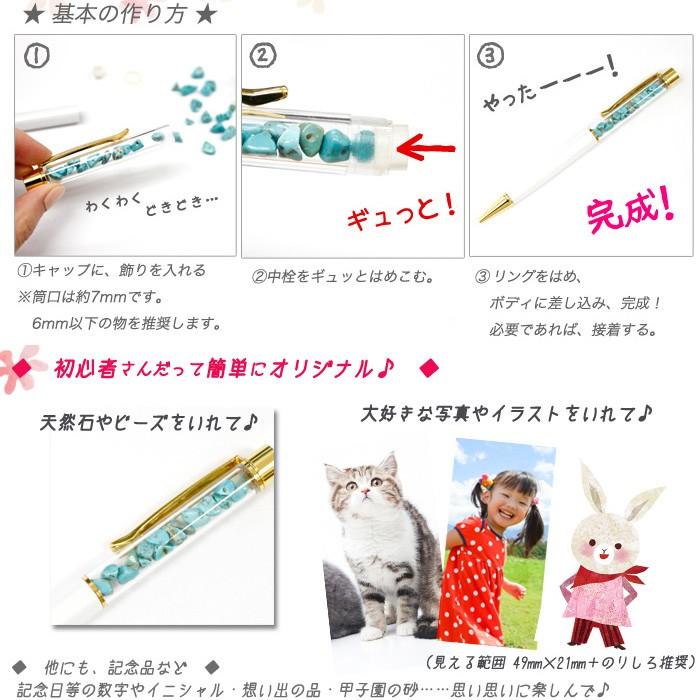 ★ 基本の作り方 ★

①

わくわく どきどき…

②

ギュっと！

③

やったーーー！

完成！

①キャップに、飾りを入れる
※筒口は約7mmです。
6mm以下の物を推奨します。

②中栓をギュッとはめこむ。

③ リングをはめ、
ボディに差し込み、完成！
必要であれば、接着する。

◆ 初心者さんだって簡単にオリジナル♪ ◆

天然石やビーズをいれて♪

大好きな写真やイラストをいれて♪

（見える範囲 49mm×21mm＋のりしろ推奨）

◆ 他にも、記念品など ◆
記念日等の数字やイニシャル・想い出の品・甲子園の砂……思い思いに楽しんで♪