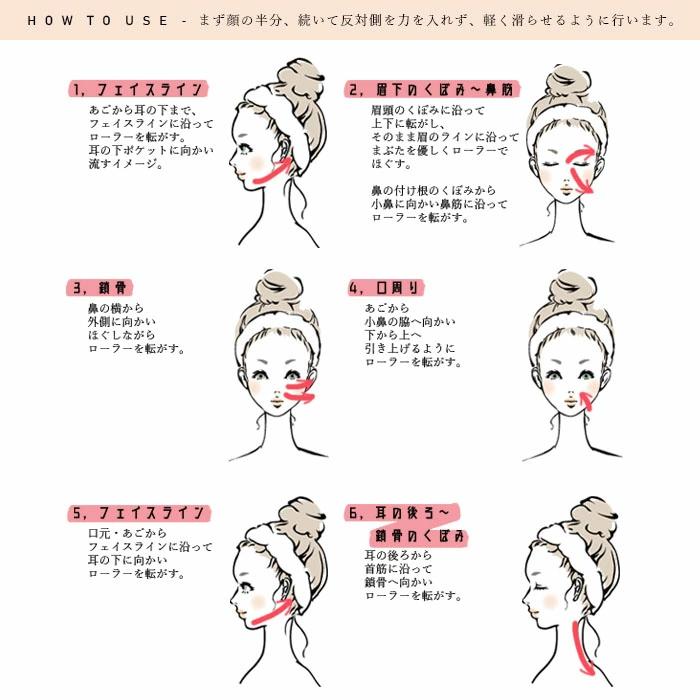 HOW TO USE - まず顔の半分、続いて反対側を力を入れず、軽く滑らせるように行います。

1, フェイスライン
あごから耳の下まで、フェイスラインに沿ってローラーを転がす。耳の下ポケットに向かい流すイメージ。

2, 眉下のくぼみ～鼻筋
眉頭のくぼみに沿って上下に転がし、そのまま眉のラインに沿ってまぶたを優しくローラーでほぐす。

鼻の付け根のくぼみから小鼻に向かい鼻筋に沿ってローラーを転がす。

3, 鎖骨
鼻の横から外側に向かいほぐしながらローラーを転がす。

4, 口周り
あごから小鼻の脇へ向かい下から上へ引き上げるようにローラーを転がす。

5, フェイスライン
口元・あごからフェイスラインに沿って耳の下に向かいローラーを転がす。

6, 耳の後ろ～鎖骨のくぼみ
耳の後ろから首筋に沿って鎖骨へ向かいローラーを転がす。